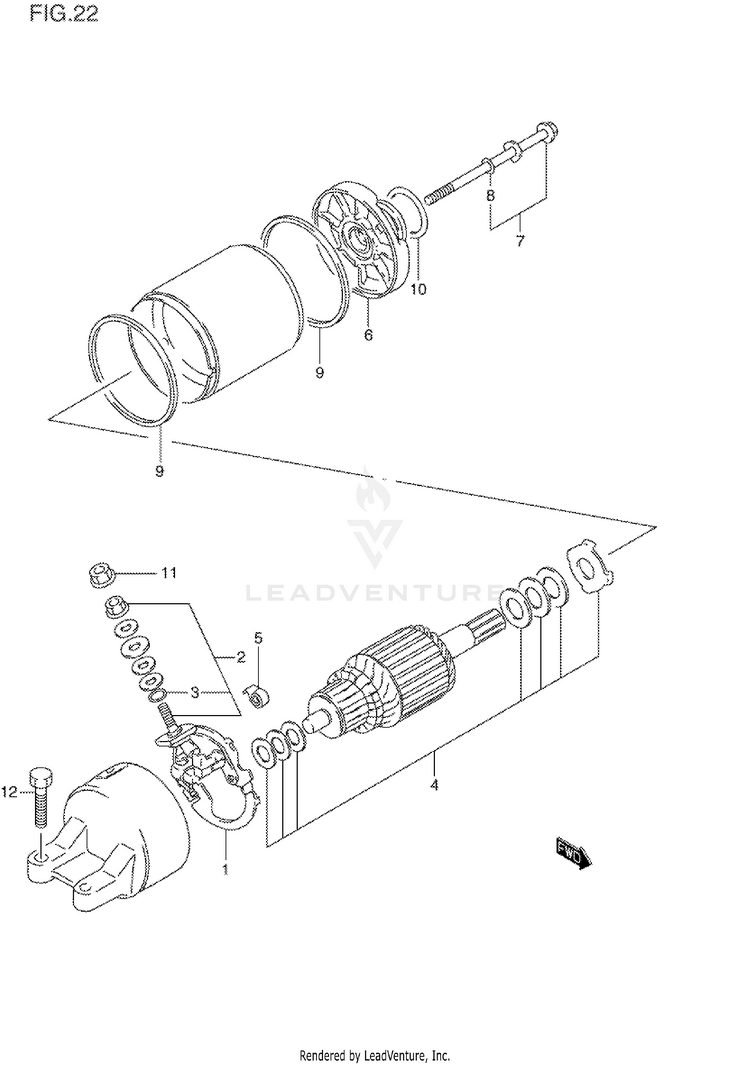 FIG.22

8
7
10
6
9
9

LEADVENTURE

11
2
5
3
4
12
1
FWD

Rendered by LeadVenture, Inc.