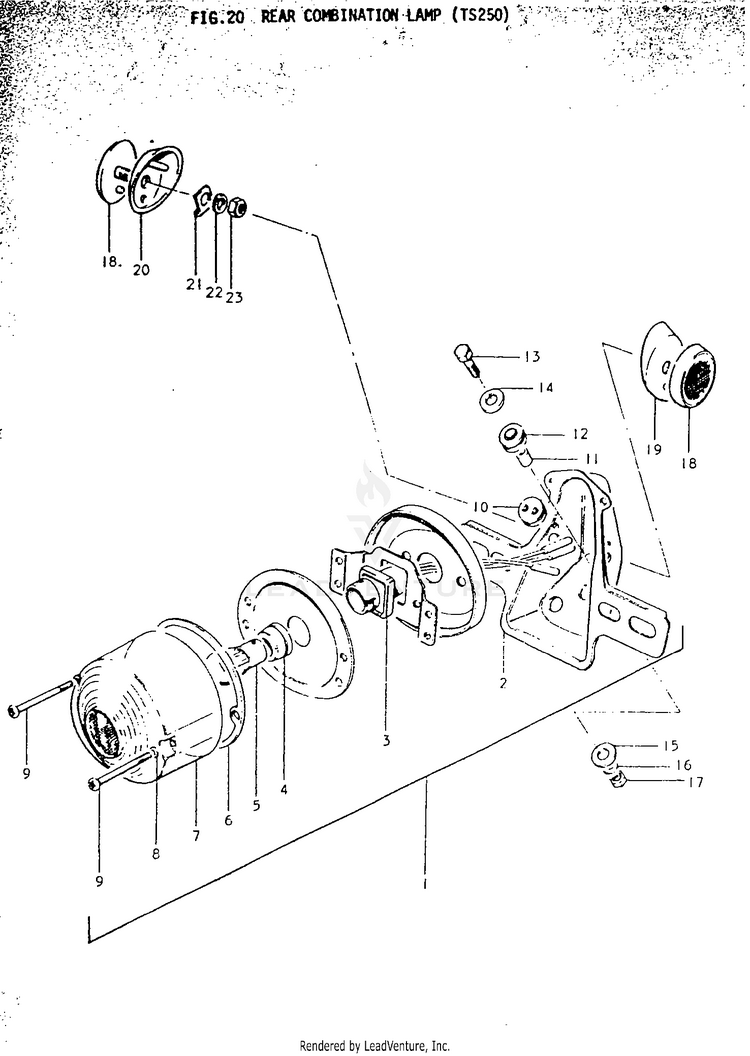 FIG.20 REAR COMBINATION LAMP (TS250)

18.
20
21
22
23
13
14
12
11
10
19
18
2
3
4
5
6
7
8
9
9
15
16
17
1

Rendered by LeadVenture, Inc.