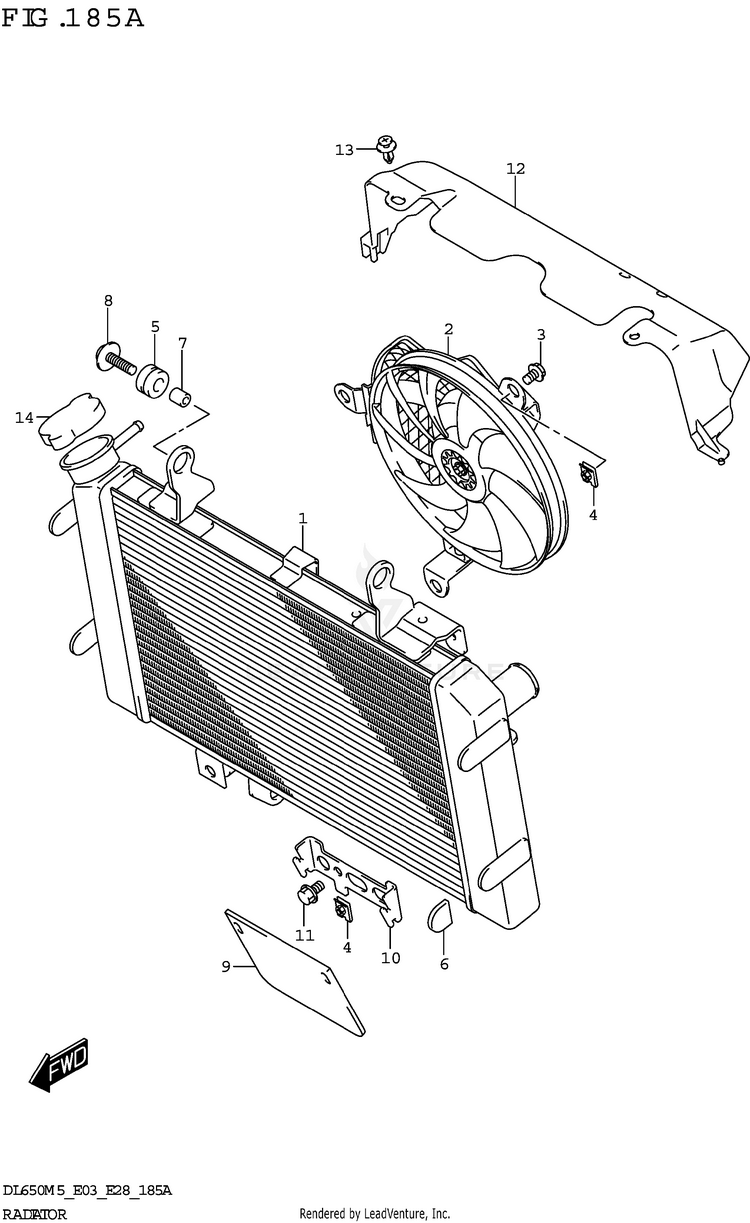 FIG.185A

13
12
8
5
7
2
3
14
4
1
11
4
10
6
9
FWD

DL650M5_E03_E28_185A
RADIATOR
Rendered by LeadVenture, Inc.