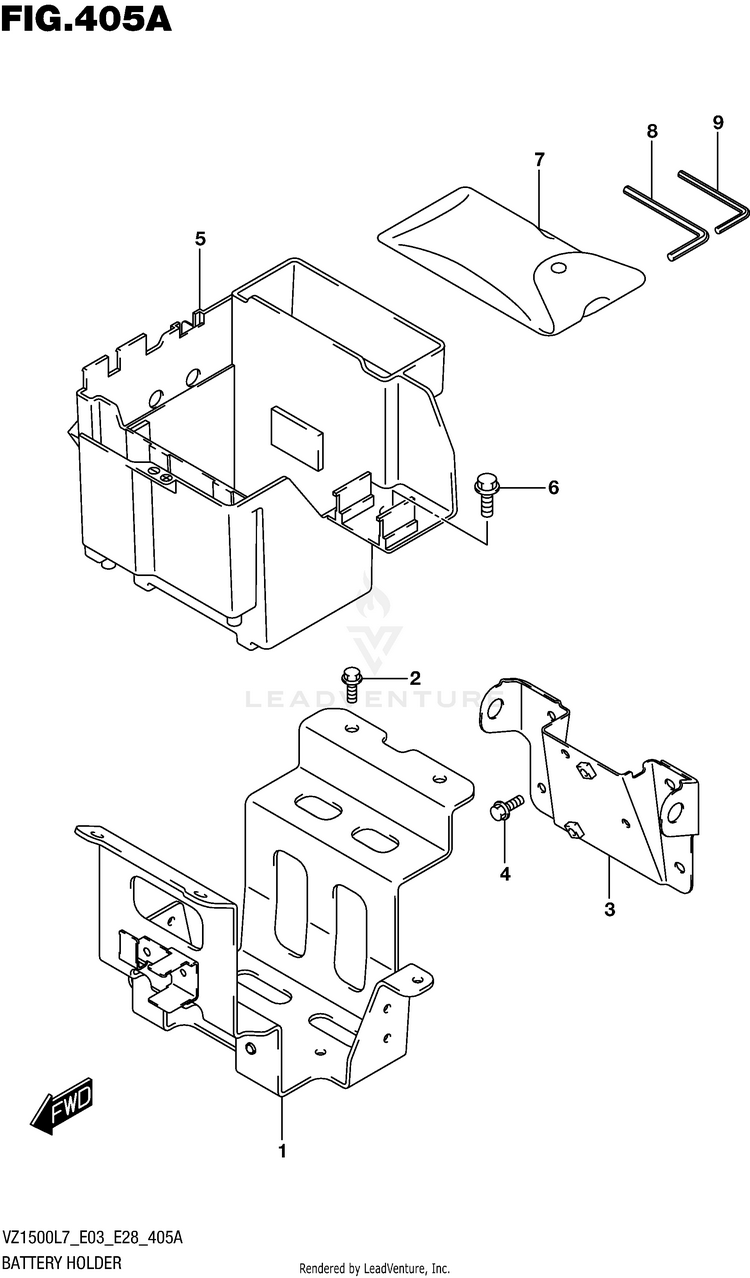 FIG.405A

8
9
7
5
6
LEADVENTURE
2
4
3
FWD
1

VZ1500L7_E03_E28_405A
BATTERY HOLDER
Rendered by LeadVenture, Inc.