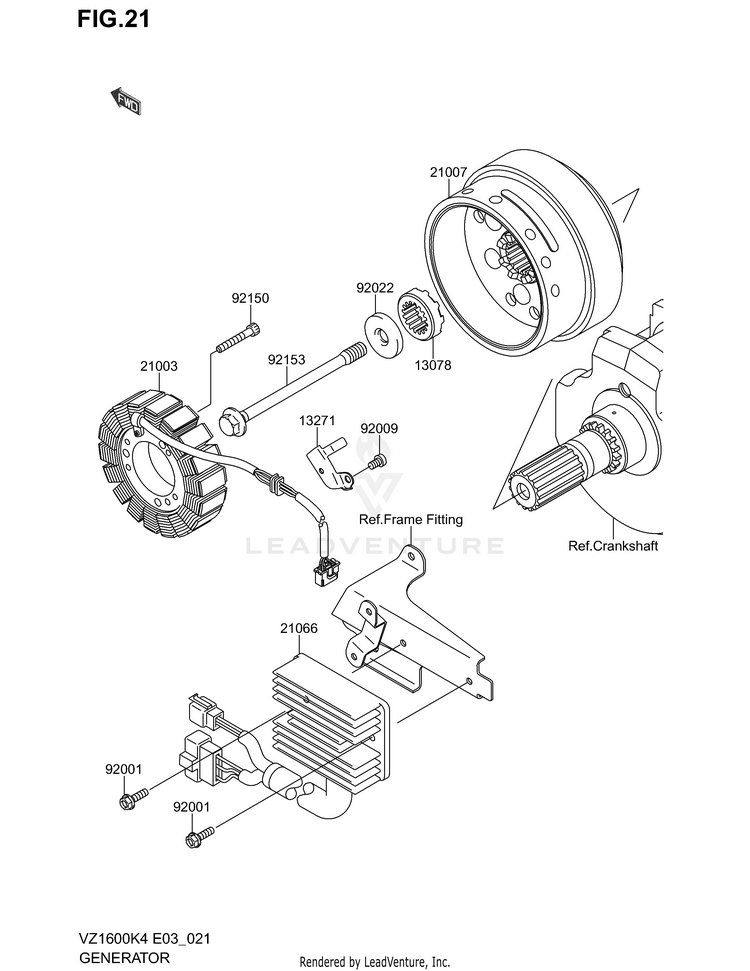 FIG.21

FWD

21007

92150

92022

21003

92153

13078

13271

92009

Ref.Frame Fitting

LEADVENTURE

Ref.Crankshaft

21066

92001

92001

VZ1600K4 E03_021
GENERATOR

Rendered by LeadVenture, Inc.