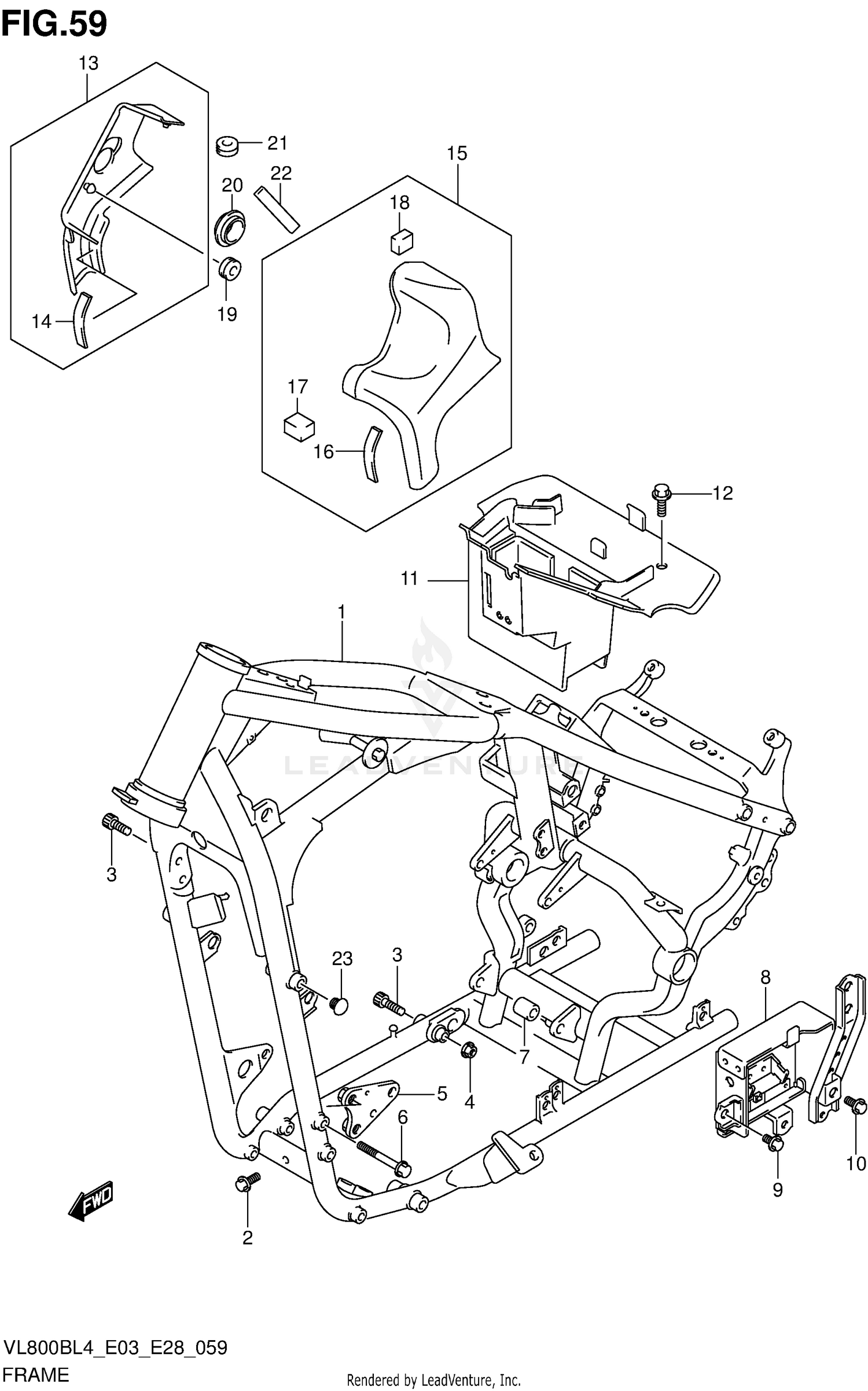 FIG.59

13
21
22
20
15
18
19
14
17
16
12
11
1
LEADVENTURE
3
23
3
8
7
5
4
6
10
9
FWD
2

VL800BL4_E03_E28_059
FRAME

Rendered by LeadVenture, Inc.