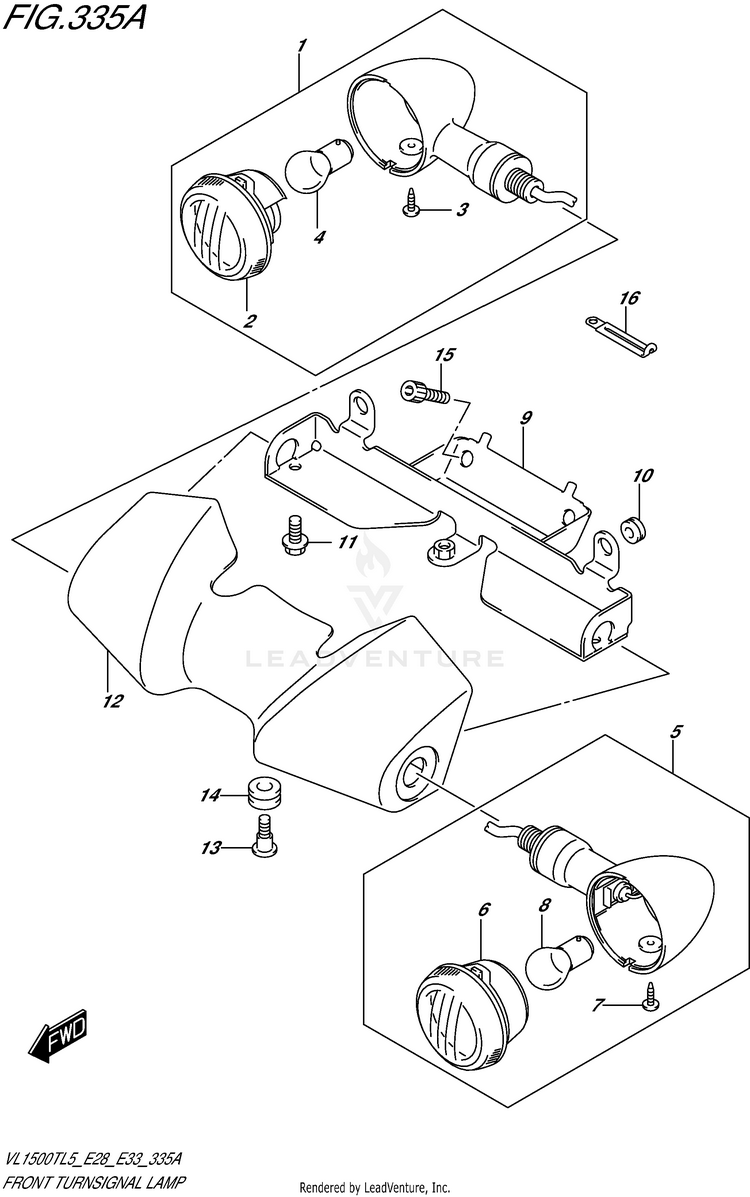 FIG.335A

1
4
3
2
16
15
9
10
11
LEADVENTURE
12
5
14
13
6
8
7
FWD

VL1500TL5_E28_E33_335A
FRONT TURNSIGNAL LAMP

Rendered by LeadVenture, Inc.