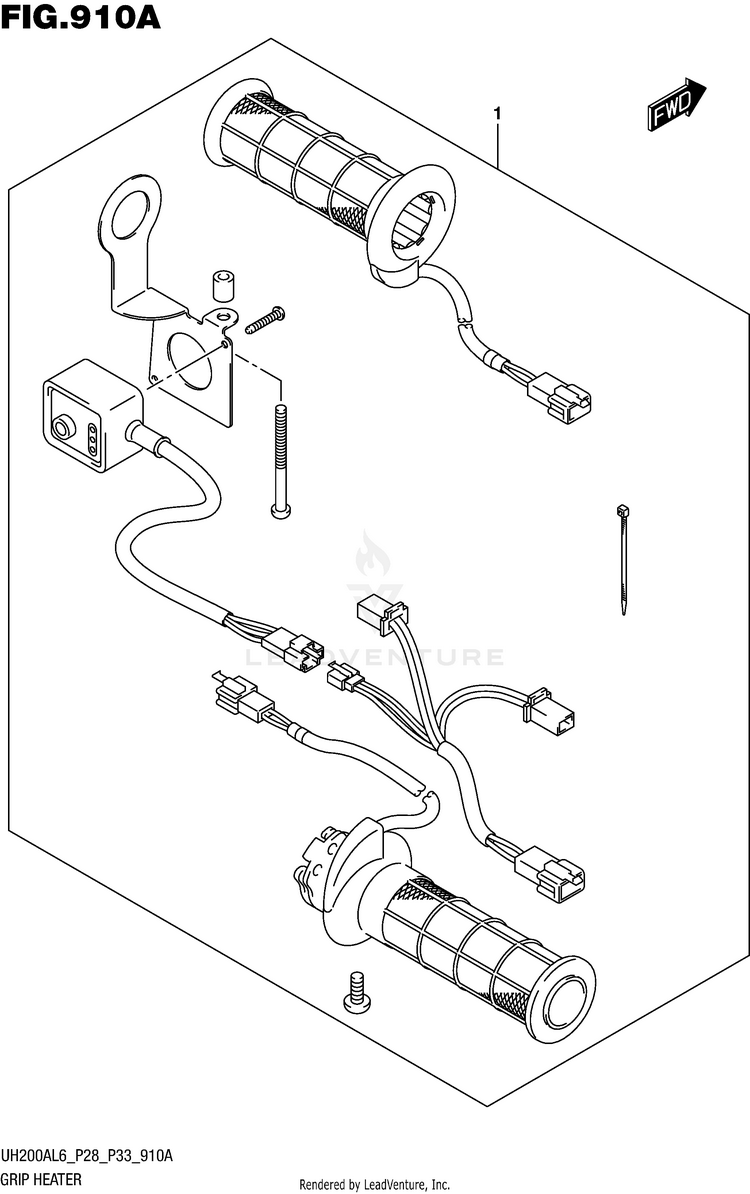 FIG.910A

1

FWD

LEADVENTURE

UH200AL6_P28_P33_910A
GRIP HEATER

Rendered by LeadVenture, Inc.