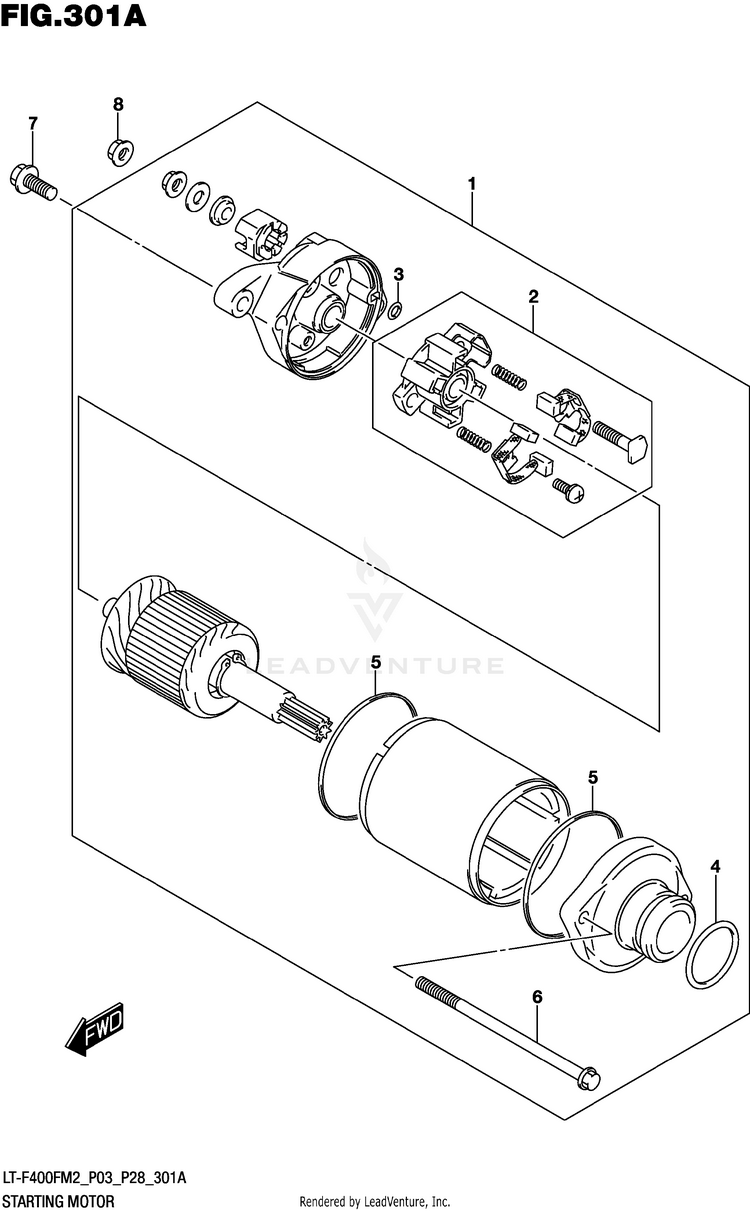 FIG.301A

7

8

1

3

2

LEADVENTURE

5

5

4

6

FWD

LT-F400FM2_P03_P28_301A
STARTING MOTOR

Rendered by LeadVenture, Inc.