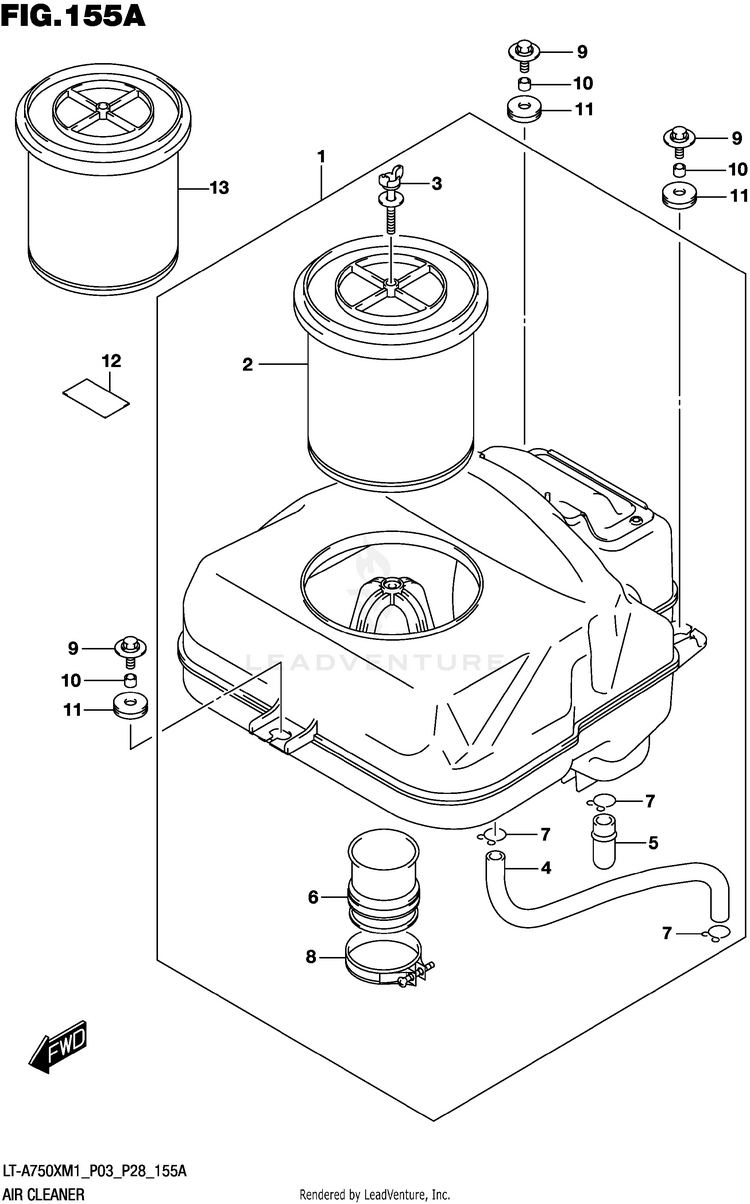 FIG.155A

9
10
11
9
10
11
1
3
13
2
12
LEADVENTURE
9
10
11
7
7
5
4
6
8
7
FWD

LT-A750XM1_P03_P28_155A
AIR CLEANER
Rendered by LeadVenture, Inc.