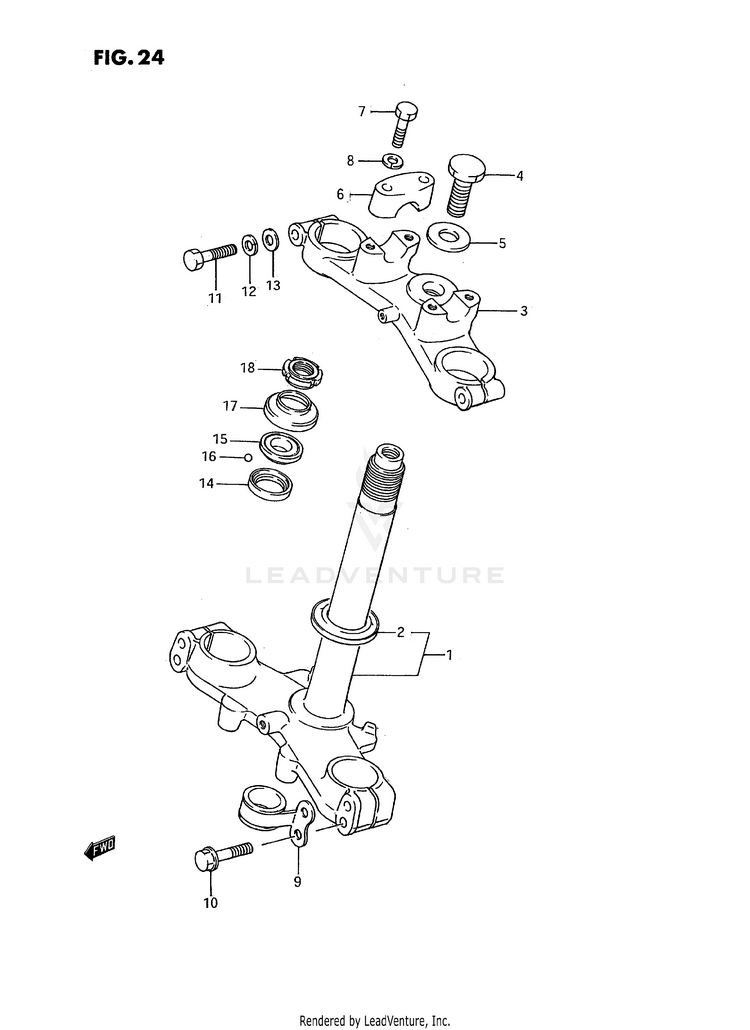 FIG. 24

7
8
4
6
5
11
12
13
3
18
17
15
16
14
LEADVENTURE
2
1
FWD
9
10

Rendered by LeadVenture, Inc.