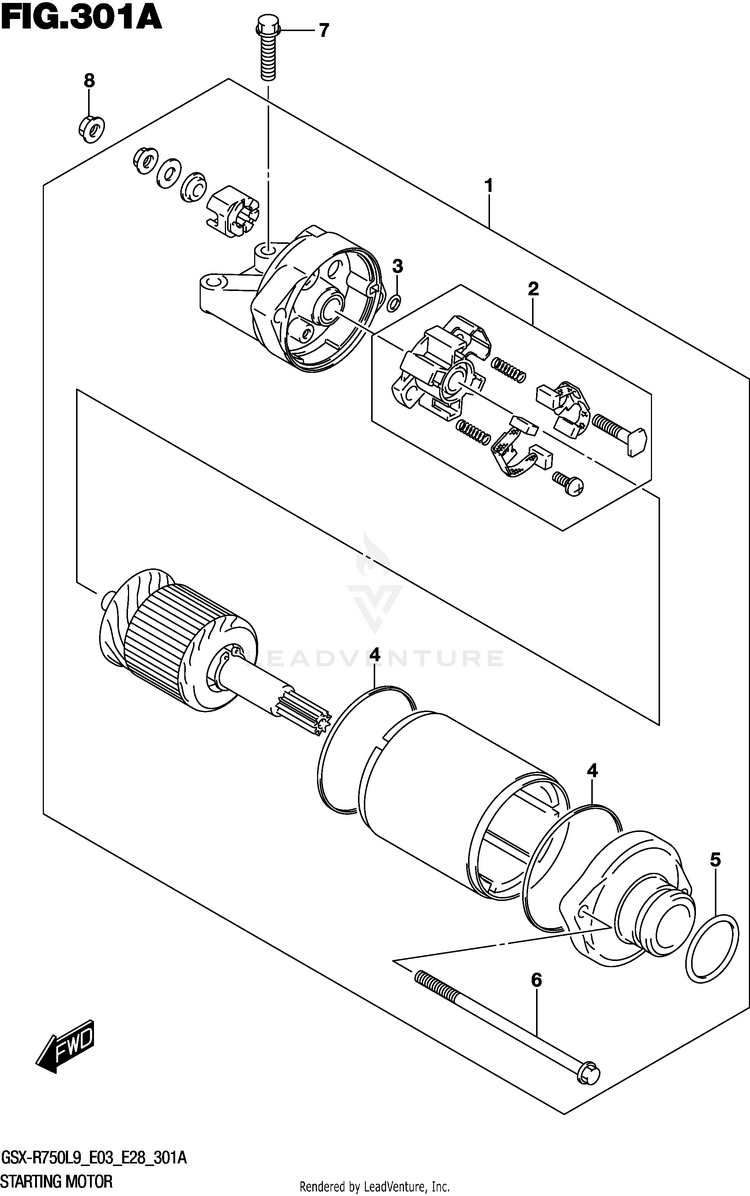 FIG.301A

7

8

1

3

2

LEADVENTURE

4

4

5

6

FWD

GSX-R750L9_E03_E28_301A
STARTING MOTOR

Rendered by LeadVenture, Inc.