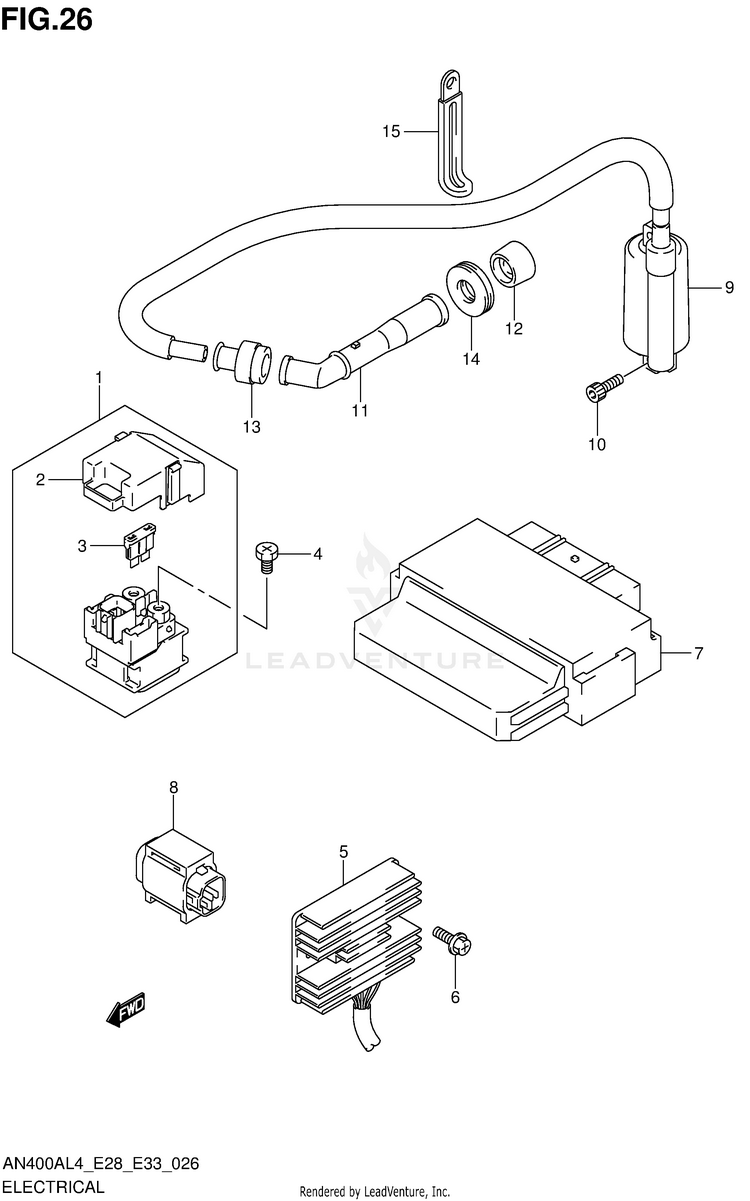 FIG.26

15
9
12
14
11
13
10
1
2
3
4
7
LEADVENTURE
8
5
6
FWD

AN400AL4_E28_E33_026
ELECTRICAL
Rendered by LeadVenture, Inc.