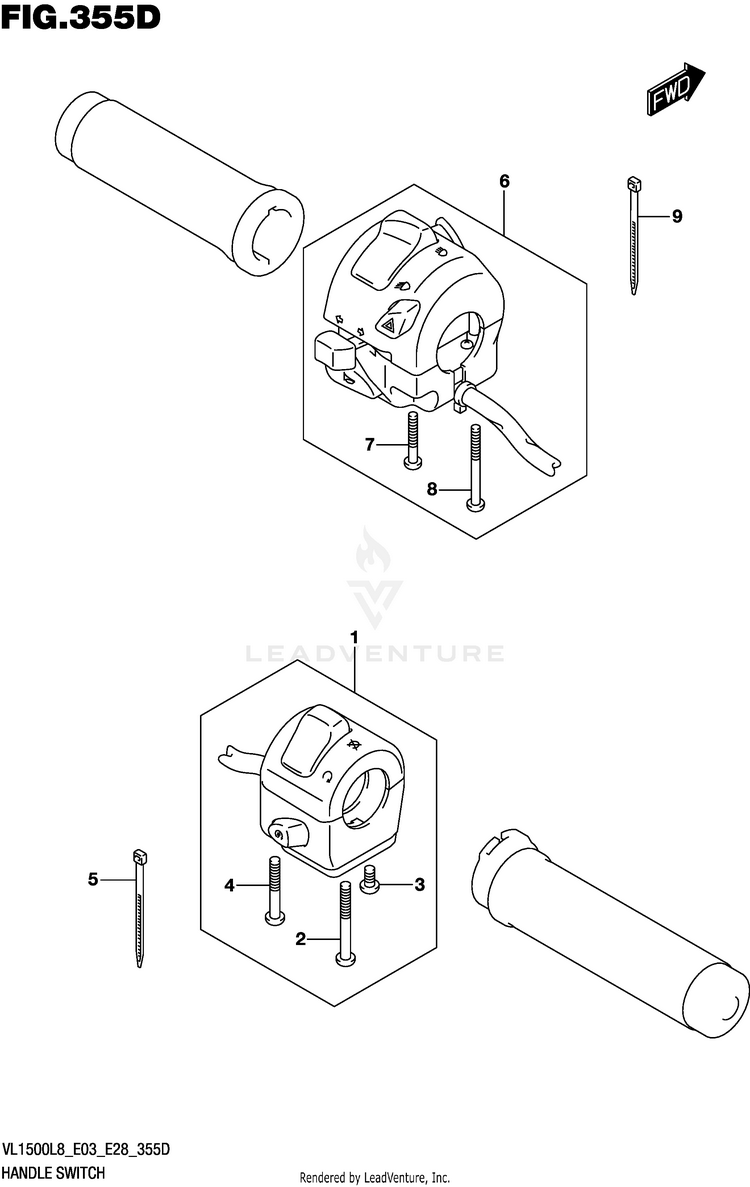 FIG.355D

FWD

6

9

7

8

LEADVENTURE

1

5

4

3

2

VL1500L8_E03_E28_355D
HANDLE SWITCH

Rendered by LeadVenture, Inc.