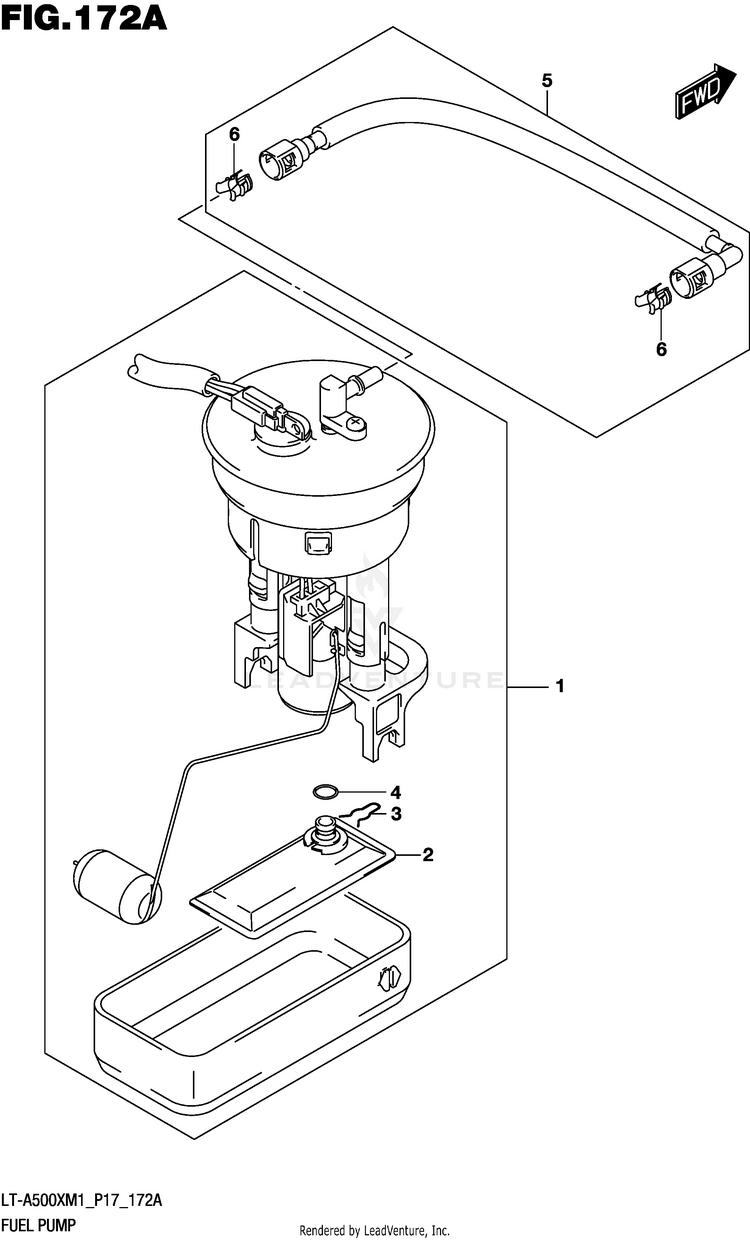 FIG.172A

5

FWD

6

6

LEADVENTURE

1

4

3

2

LT-A500XM1_P17_172A
FUEL PUMP

Rendered by LeadVenture, Inc.