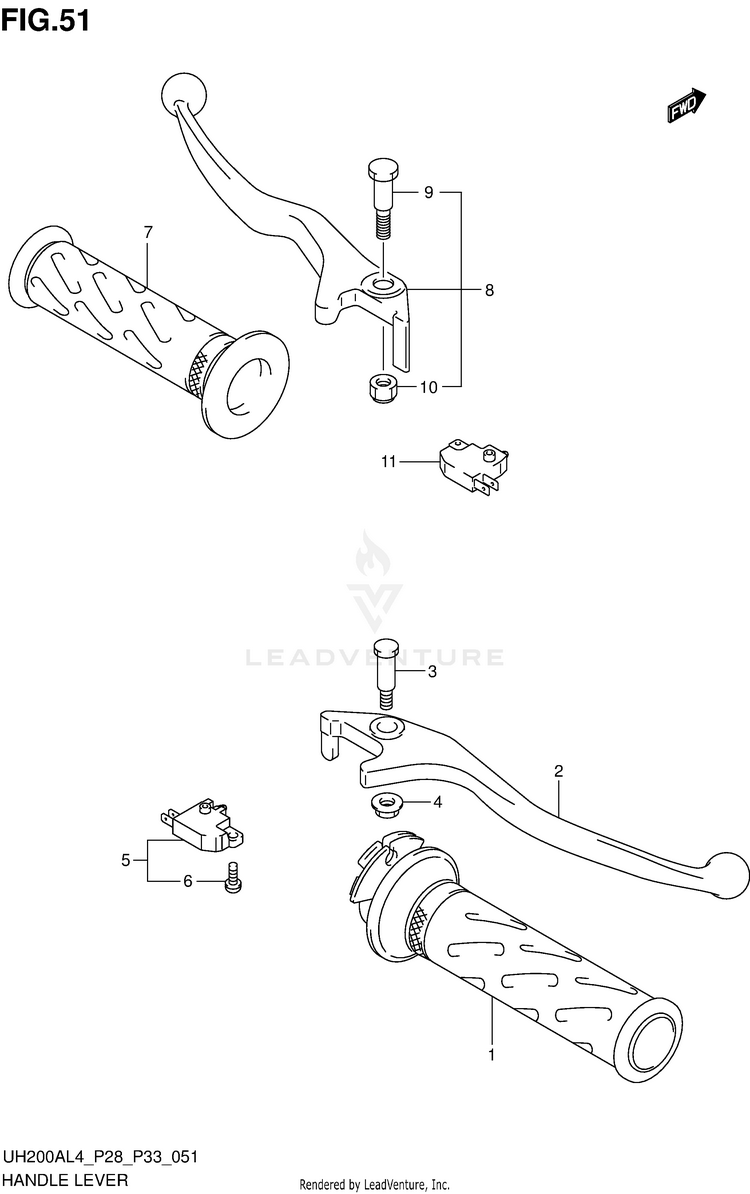 FIG.51

FWD

9
7
8
10
11

LEADVENTURE

3
2
4
5
6
1

UH200AL4_P28_P33_051
HANDLE LEVER

Rendered by LeadVenture, Inc.