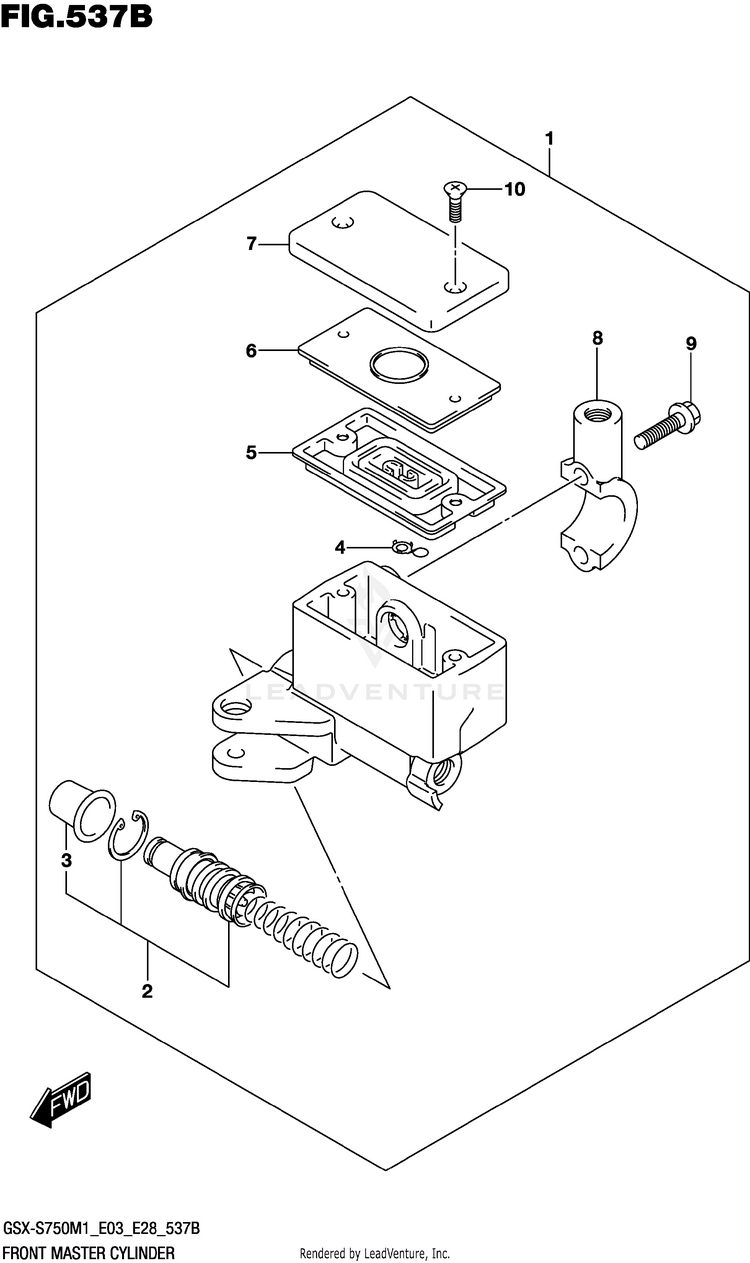 FIG.537B

1
10
7
6
8
9
5
4
LEADVENTURE
3
2
FWD

GSX-S750M1_E03_E28_537B
FRONT MASTER CYLINDER
Rendered by LeadVenture, Inc.