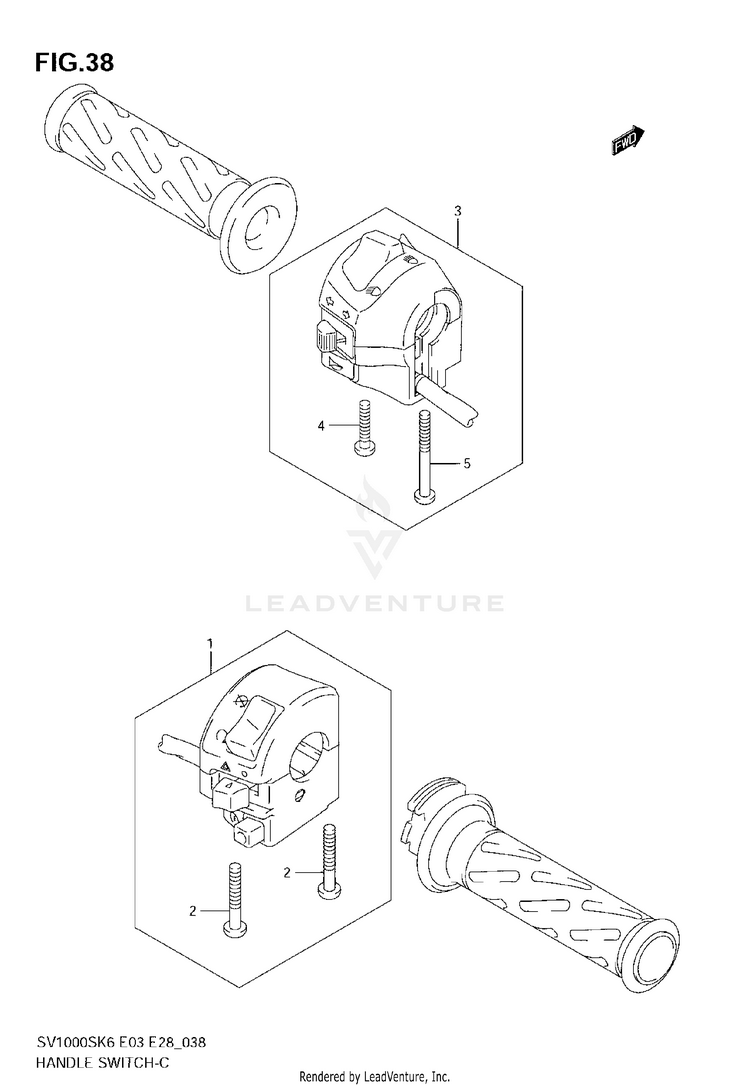 FIG.38

FWD

3

4

5

LEADVENTURE

1

2

2

SV1000SK6 E03 E28_038
HANDLE SWITCH-C

Rendered by LeadVenture, Inc.