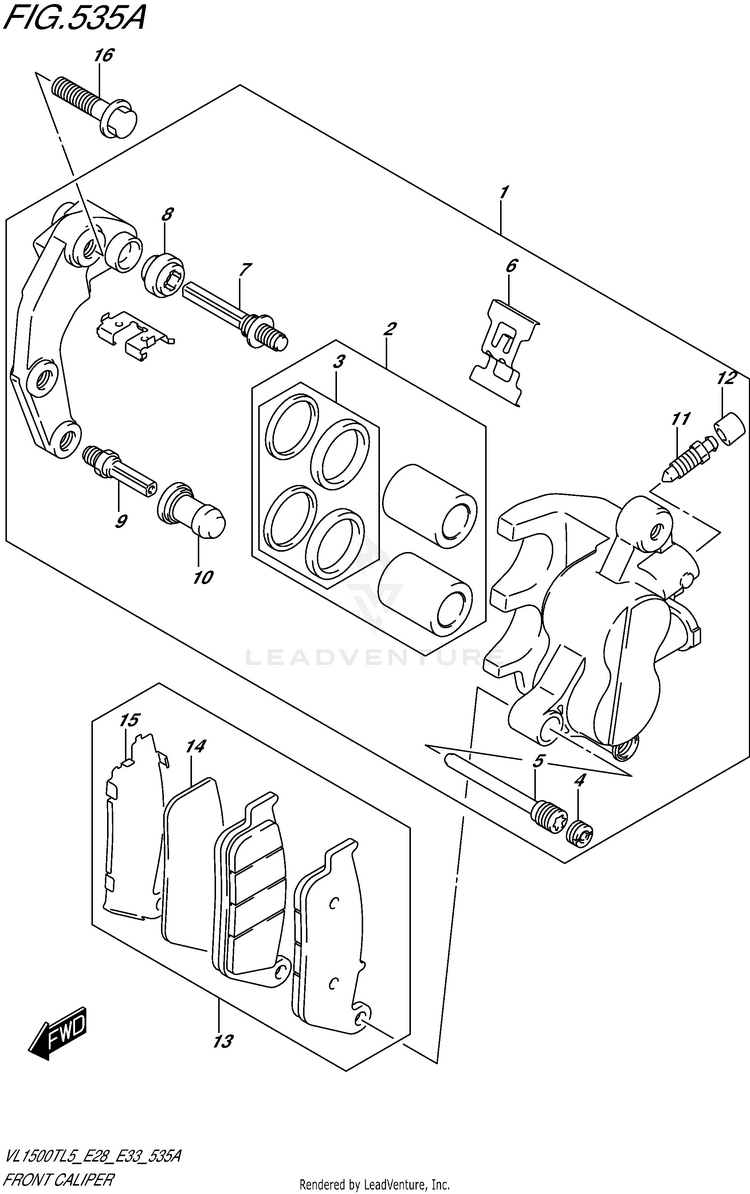 FIG.535A

16
1
8
7
6
2
3
12
11
9
10
LEADVENTURE
15
14
5
4
13
FWD

VL1500TL5_E28_E33_535A
FRONT CALIPER

Rendered by LeadVenture, Inc.