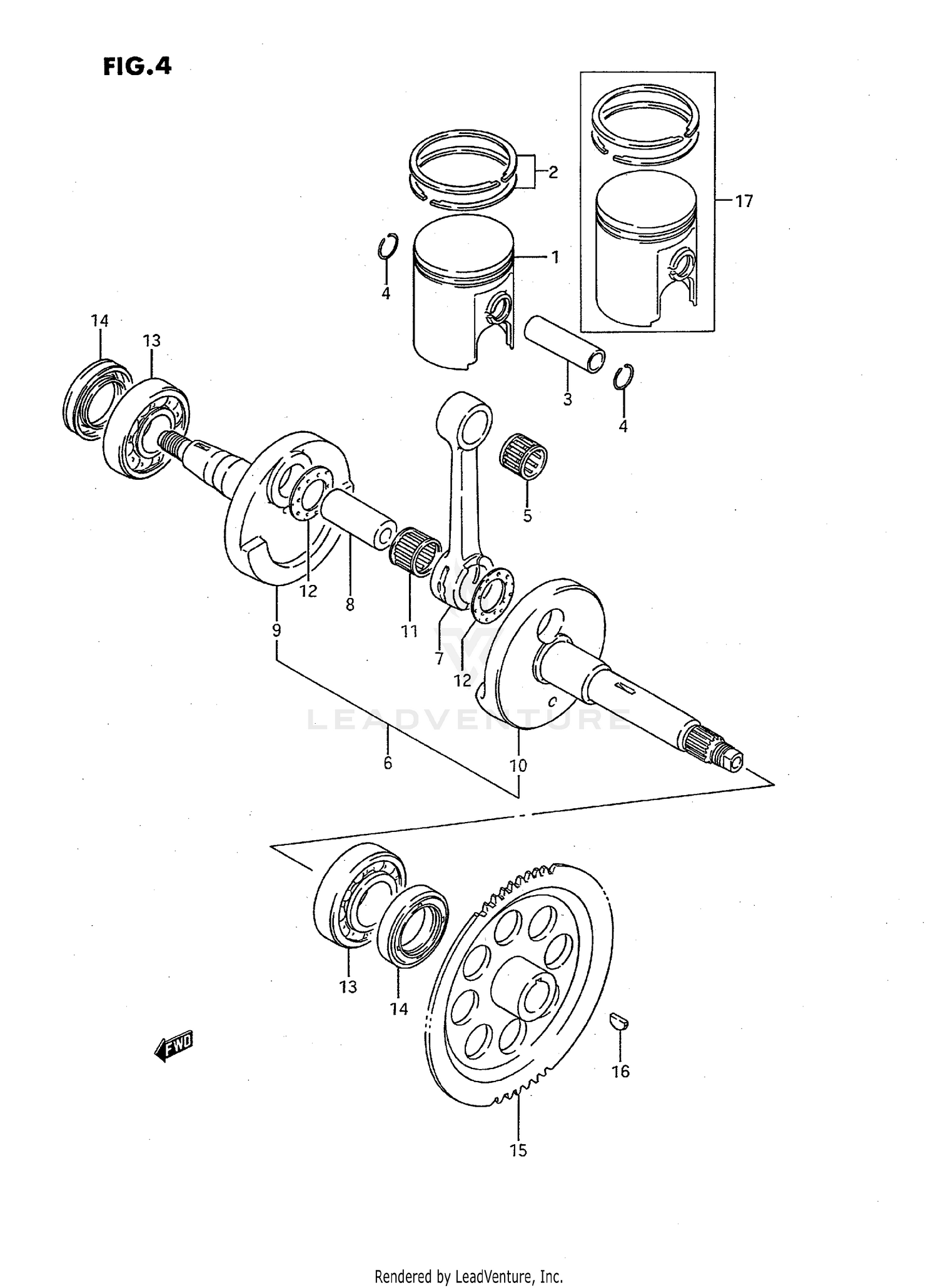 FIG.4

2
17
1
4
14
13
3
4
5
12
8
11
9
7
12
LEADVENTURE
6
10
13
14
FWD
16
15

Rendered by LeadVenture, Inc.