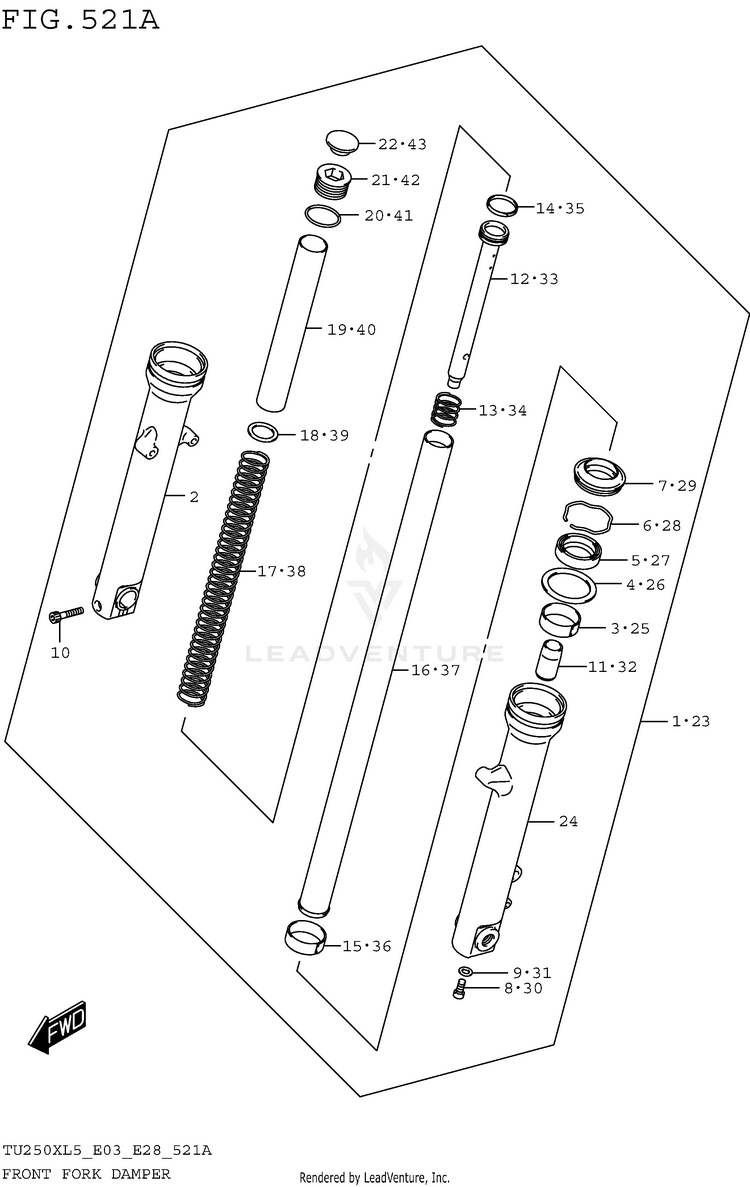 FIG.521A

22·43
21·42
20·41
14·35
12·33
19·40
13·34
18·39
2
7·29
6·28
5·27
4·26
17·38
3·25
10
LEADVENTURE
11·32
16·37
1·23
24
15·36
9·31
8·30
FWD

TU250XL5_E03_E28_521A
FRONT FORK DAMPER
Rendered by LeadVenture, Inc.