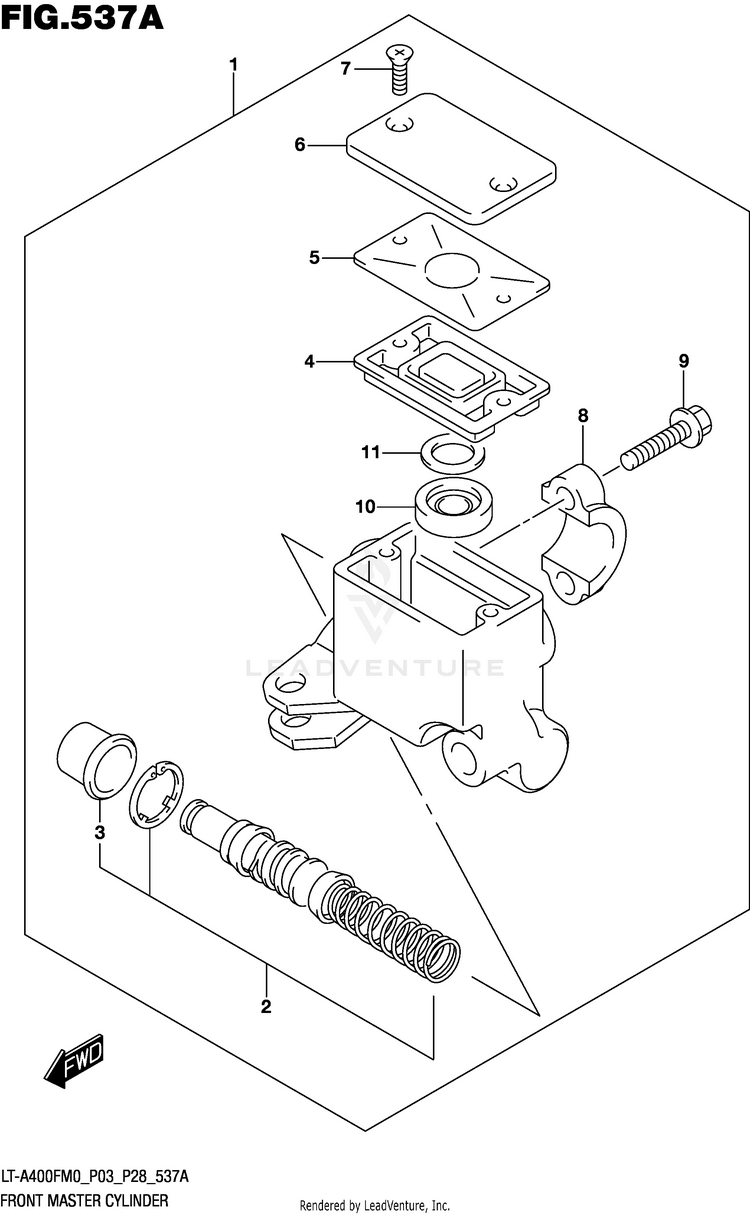 FIG.537A

1
7
6
5
4
9
8
11
10
LEADVENTURE
3
2
FWD

LT-A400FM0_P03_P28_537A
FRONT MASTER CYLINDER

Rendered by LeadVenture, Inc.