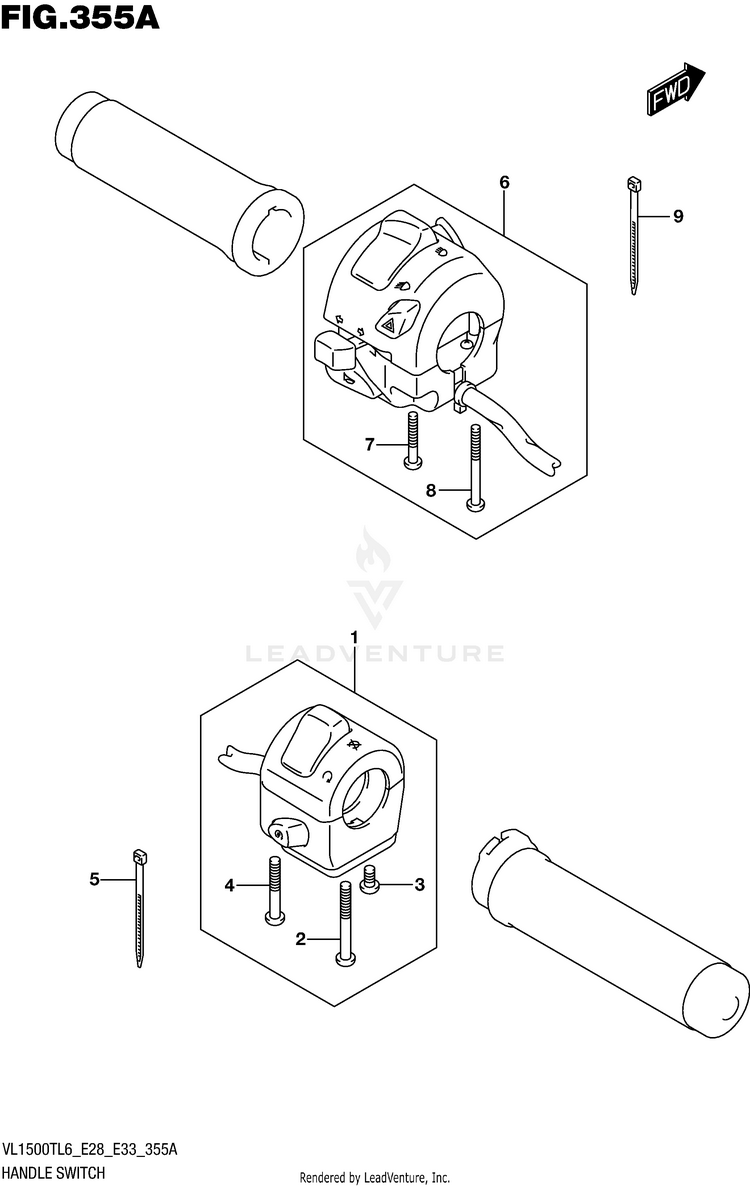 FIG.355A

FWD

6

9

7

8

LEADVENTURE

1

5

4

3

2

VL1500TL6_E28_E33_355A
HANDLE SWITCH

Rendered by LeadVenture, Inc.