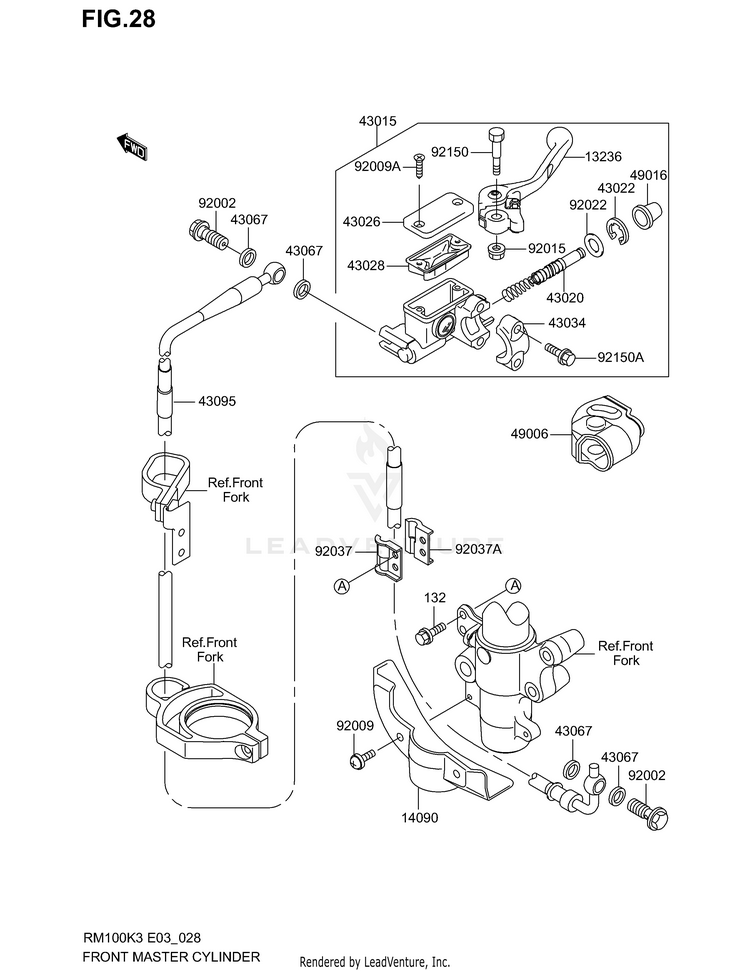 FIG.28

FWD

43015
92150
13236
92009A
43022
49016
92022
43026
92015
43028
43020
43034
92150A
92002
43067
43067
43095
49006
Ref.Front Fork
LEADVENTURE
92037
92037A
A
A
132
Ref.Front Fork
Ref.Front Fork
92009
43067
43067
92002
14090

RM100K3 E03_028
FRONT MASTER CYLINDER
Rendered by LeadVenture, Inc.