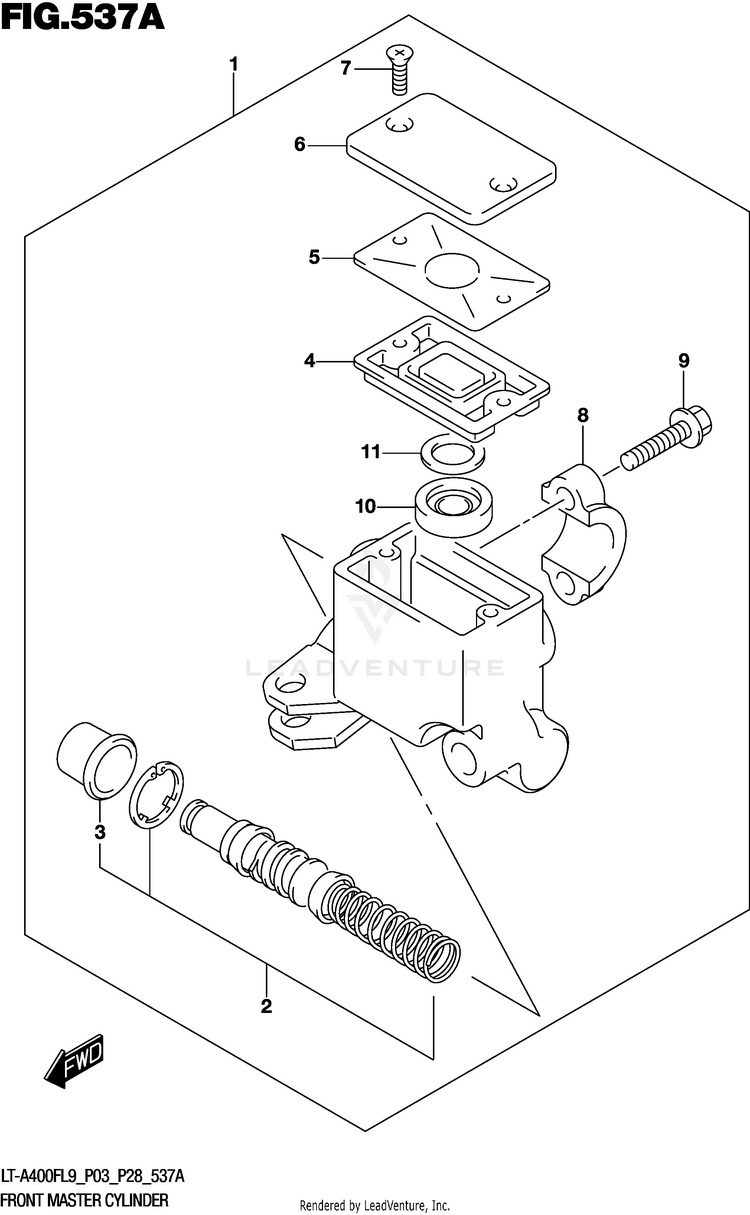 FIG.537A

1
7
6
5
4
9
8
11
10
LEADVENTURE
3
2
FWD

LT-A400FL9_P03_P28_537A
FRONT MASTER CYLINDER
Rendered by LeadVenture, Inc.