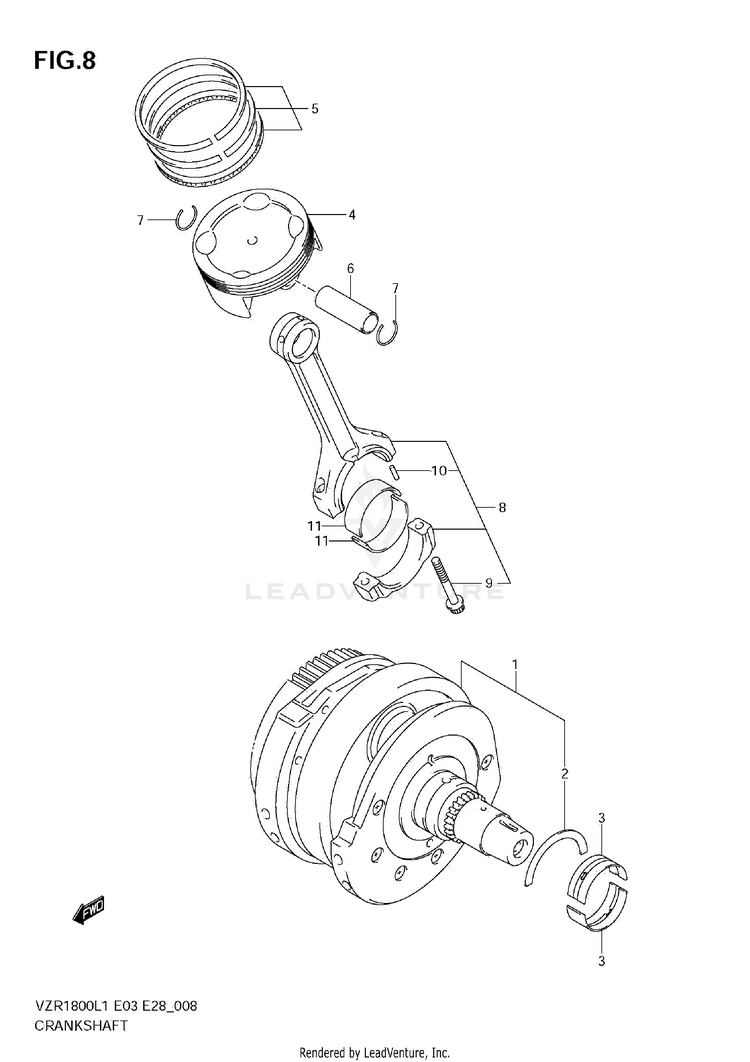 FIG.8

5

7

4

6

7

10

8

11

11

9

LEADVENTURE

1

2

3

3

FWD

VZR1800L1 E03 E28_008
CRANKSHAFT

Rendered by LeadVenture, Inc.