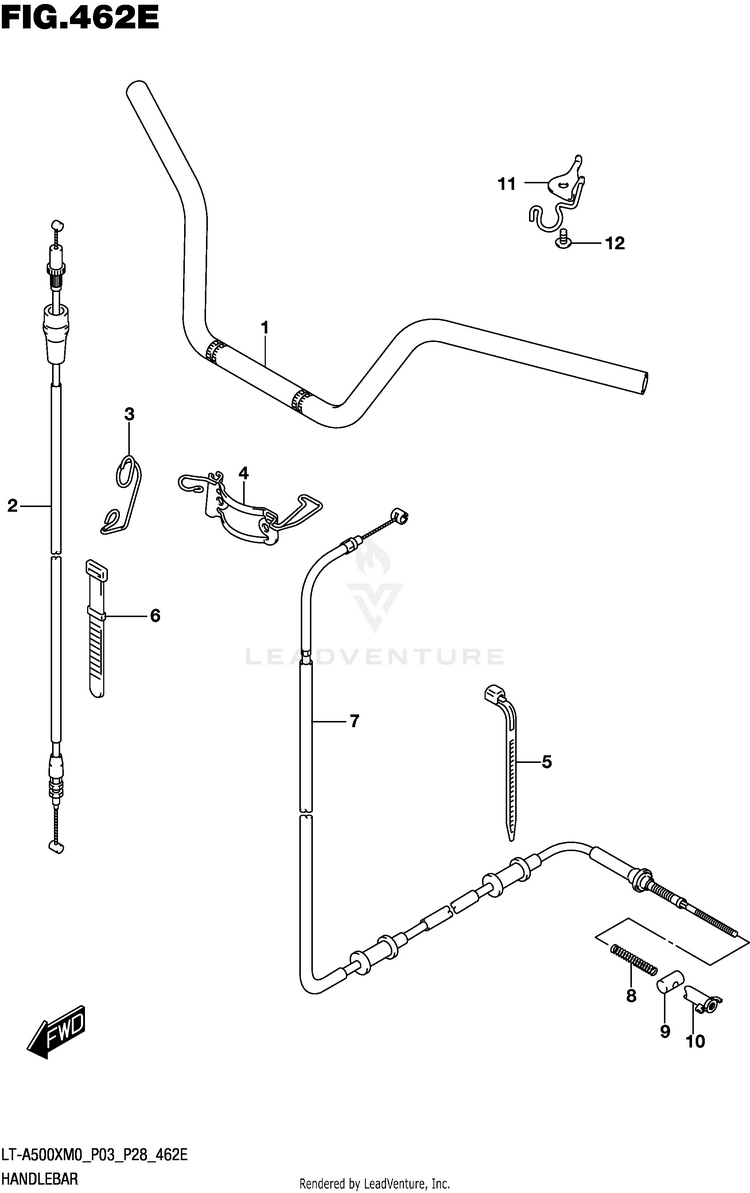 FIG.462E

11
12
1
3
4
2
6
LEADVENTURE
7
5
8
9
10
FWD

LT-A500XM0_P03_P28_462E
HANDLEBAR

Rendered by LeadVenture, Inc.