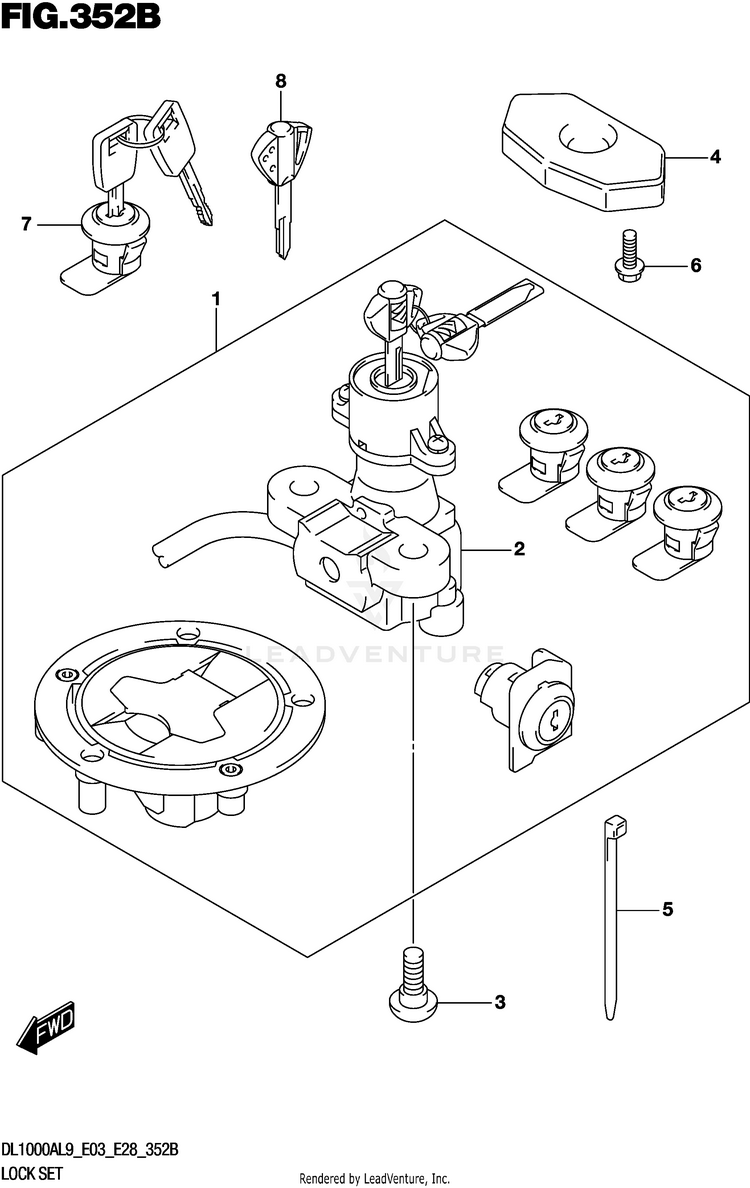 FIG.352B

8

4

7

6

1

2

LEADVENTURE

5

3

FWD

DL1000AL9_E03_E28_352B
LOCK SET

Rendered by LeadVenture, Inc.