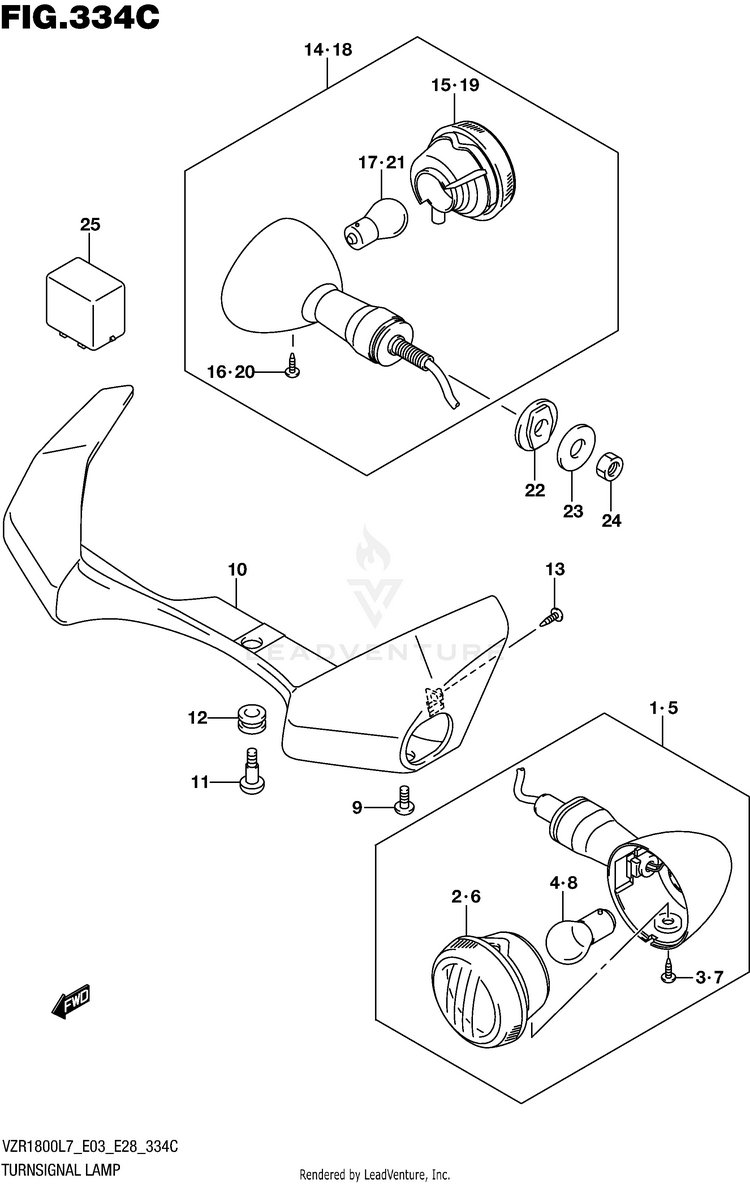 FIG.334C

14·18
15·19
17·21
25
16·20
22
23
24
10
13
LEADVENTURE
12
11
9
1·5
2·6
4·8
3·7
FWD

VZR1800L7_E03_E28_334C
TURNSIGNAL LAMP
Rendered by LeadVenture, Inc.