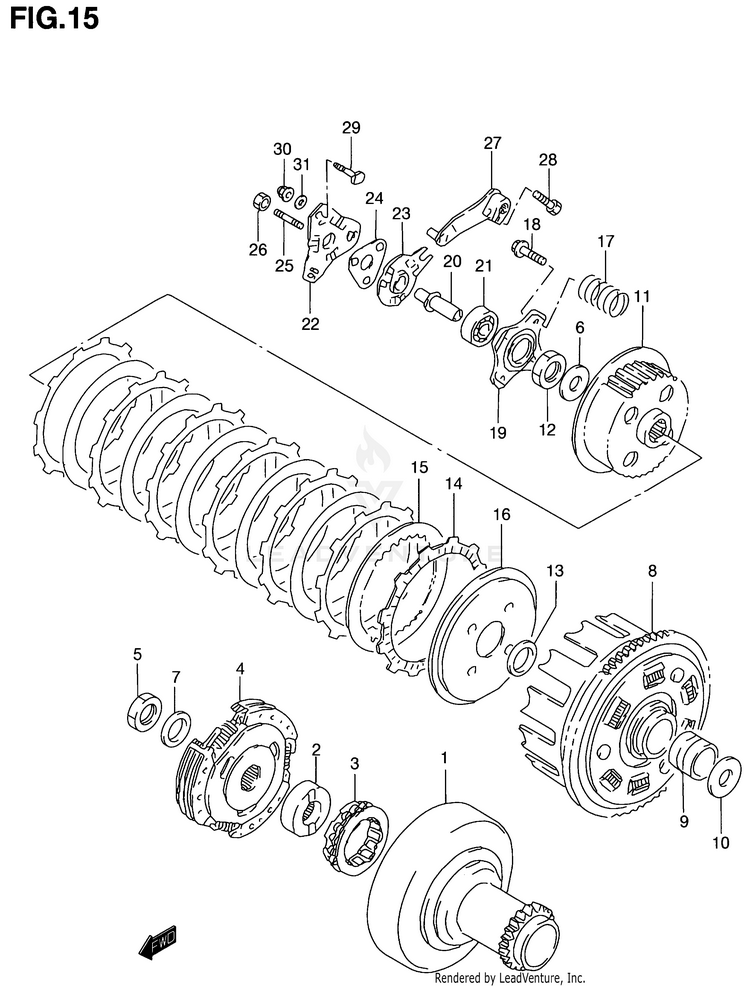 FIG.15

29
30
31
27
28
24
23
18
17
26
25
20
21
11
22
6
19
12
15
14
16
13
8
5
7
4
2
3
1
9
10
FWD
Rendered by LeadVenture, Inc.