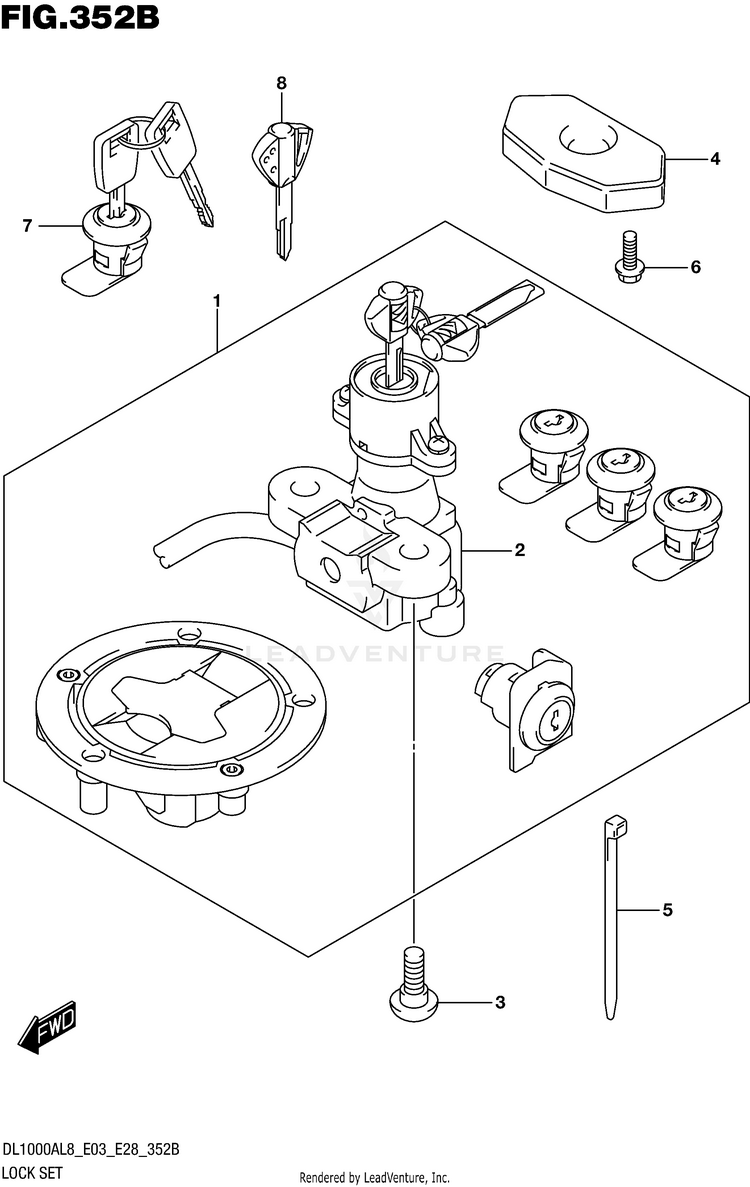 FIG.352B

8

4

7

6

1

2

LEADVENTURE

5

3

FWD

DL1000AL8_E03_E28_352B
LOCK SET

Rendered by LeadVenture, Inc.