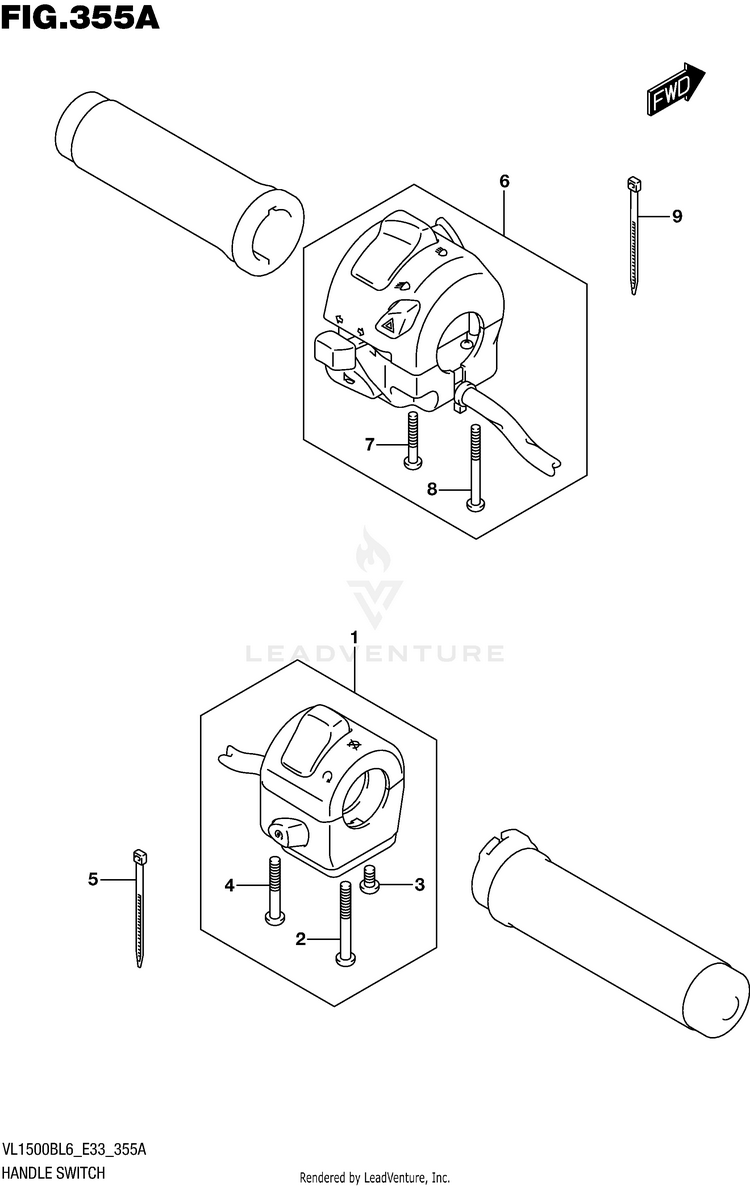 FIG.355A

FWD

6

9

7

8

LEADVENTURE

1

5

4

3

2

VL1500BL6_E33_355A
HANDLE SWITCH

Rendered by LeadVenture, Inc.