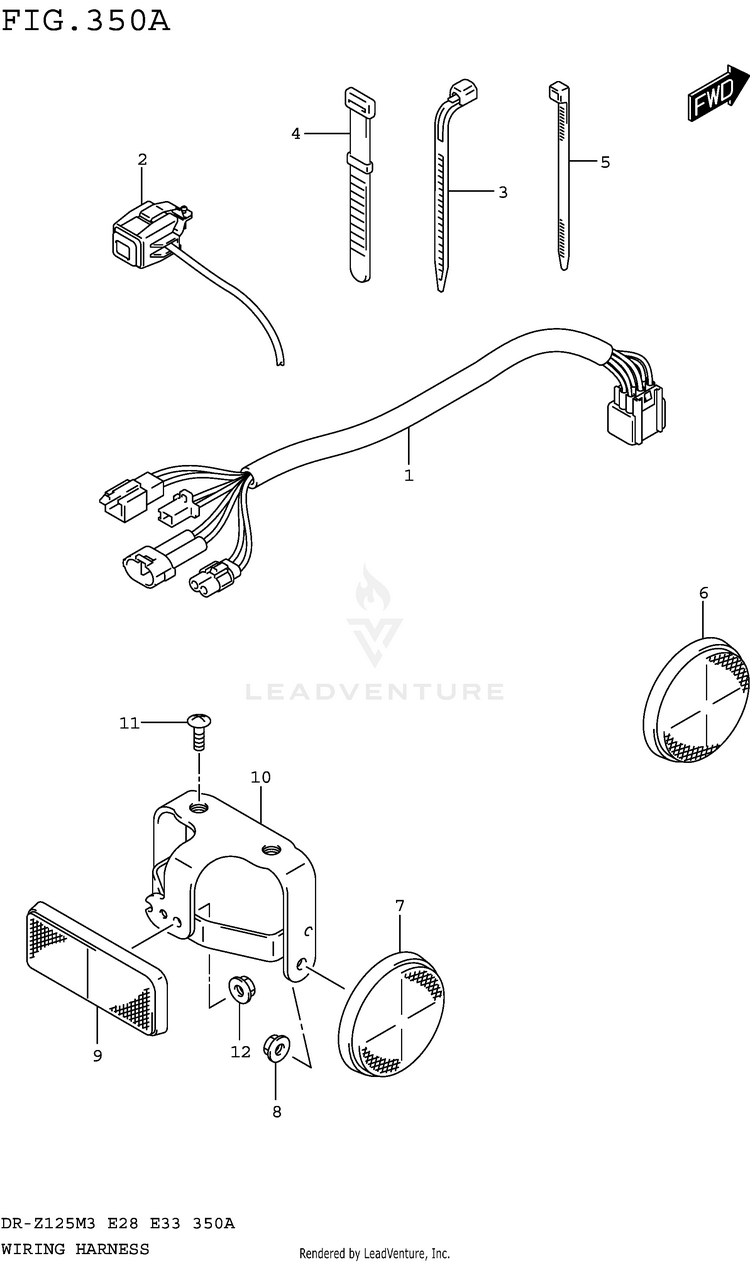 FIG.350A

FWD

4
2
3
5
1
6
LEADVENTURE
11
10
7
9
12
8

DR-Z125M3 E28 E33 350A
WIRING HARNESS
Rendered by LeadVenture, Inc.