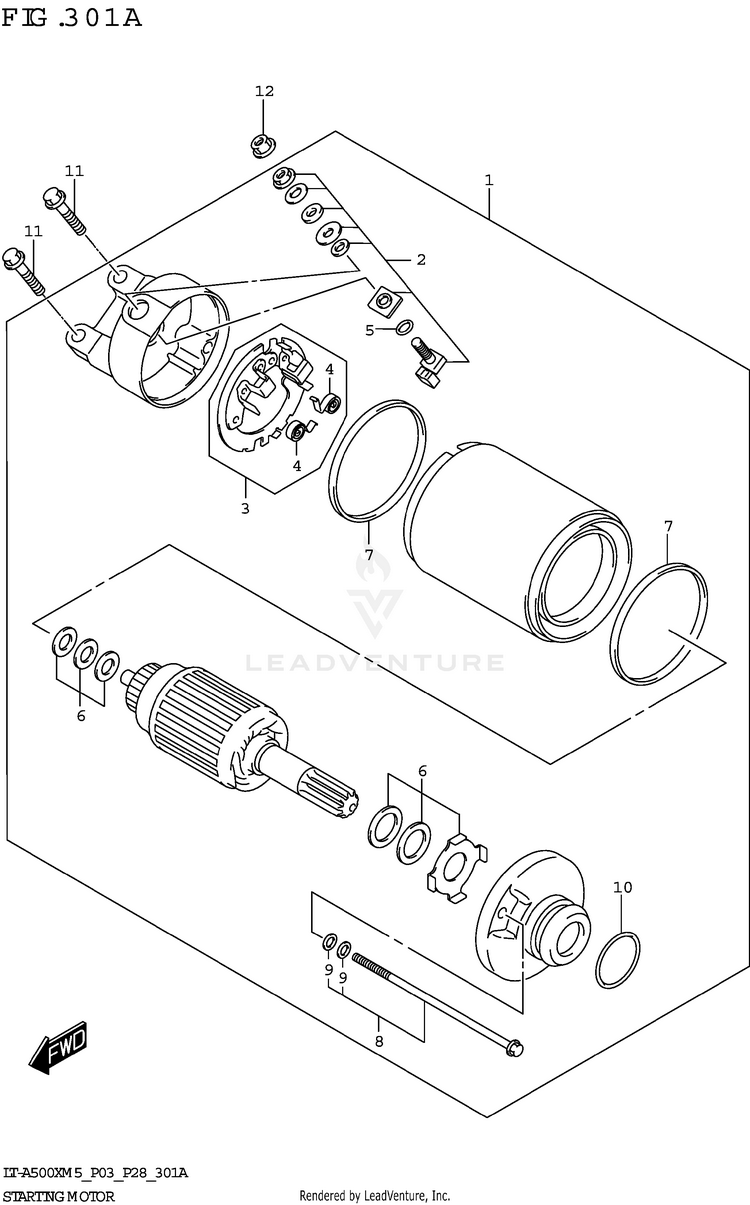 FIG.301A

12
11
11
1
2
5
4
4
3
7
7
LEADVENTURE
6
6
10
9
9
8
FWD

LT-A500XM5_P03_P28_301A
STARTING MOTOR
Rendered by LeadVenture, Inc.