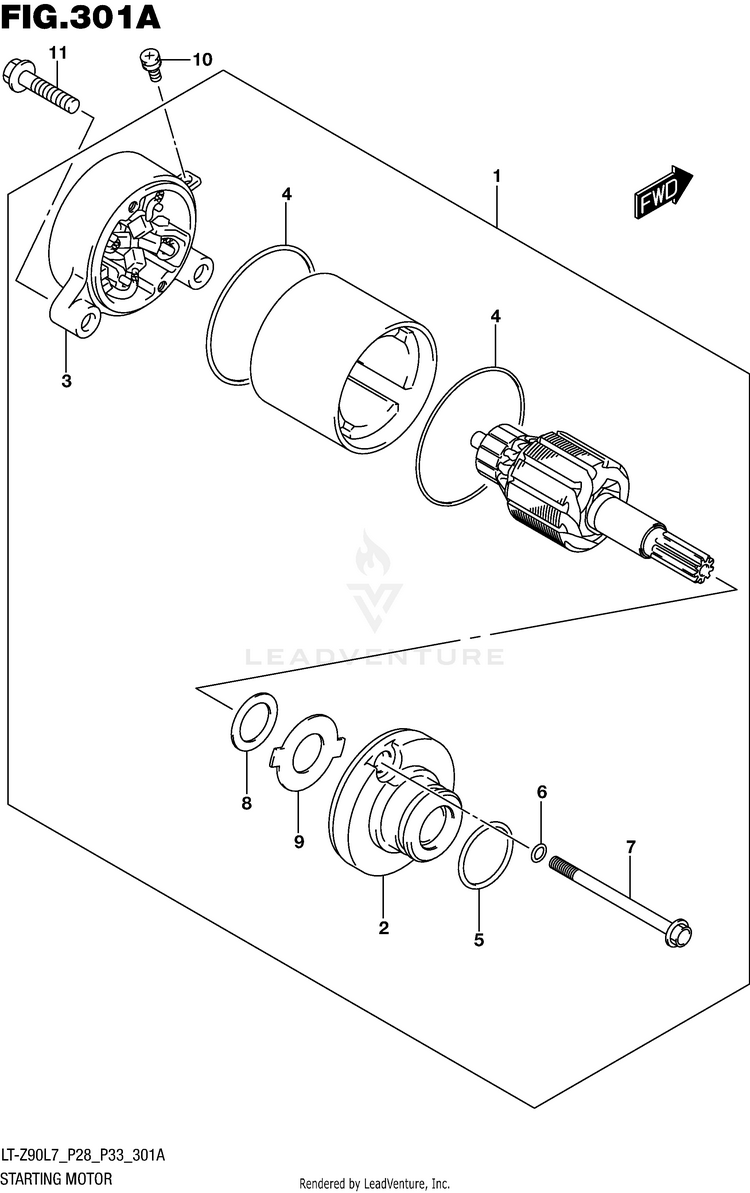 FIG.301A

11
10
1
FWD
4
4
3

LEADVENTURE

8
9
6
7
2
5

LT-Z90L7_P28_P33_301A
STARTING MOTOR

Rendered by LeadVenture, Inc.