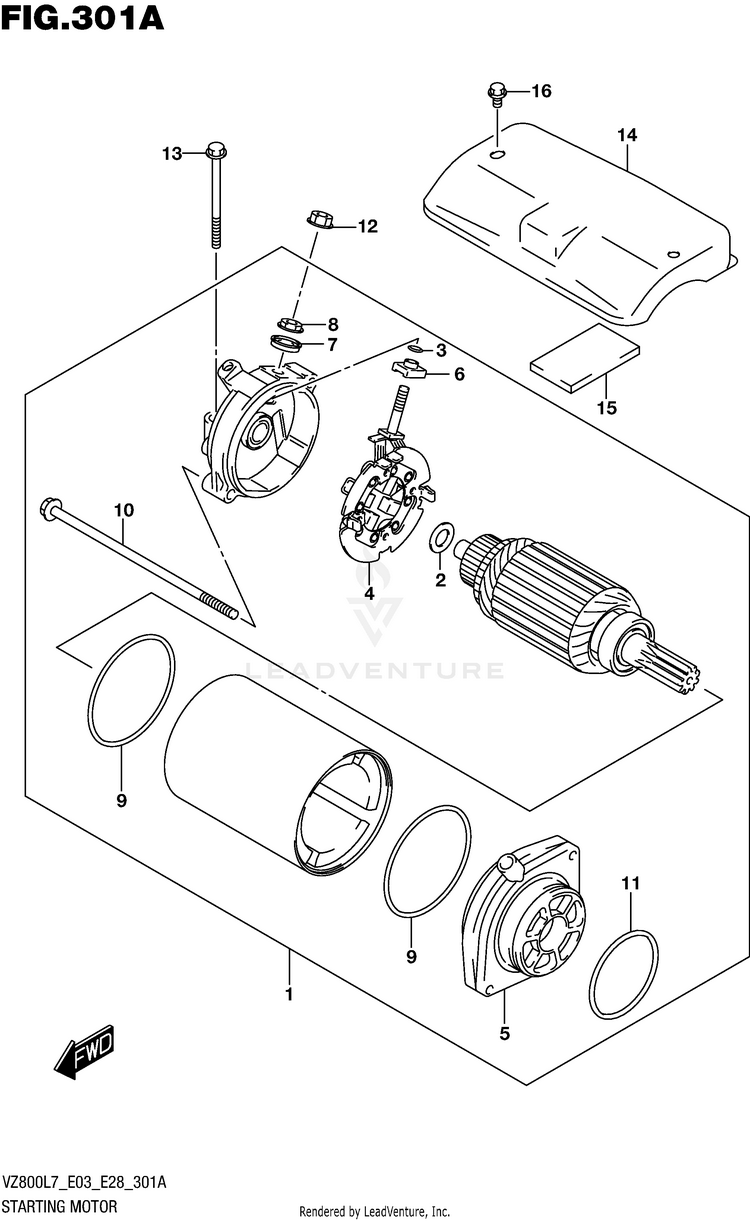 FIG.301A

16
14
13
12
8
7
3
6
15
10
4
2
LEADVENTURE
9
9
11
1
5
FWD

VZ800L7_E03_E28_301A
STARTING MOTOR

Rendered by LeadVenture, Inc.