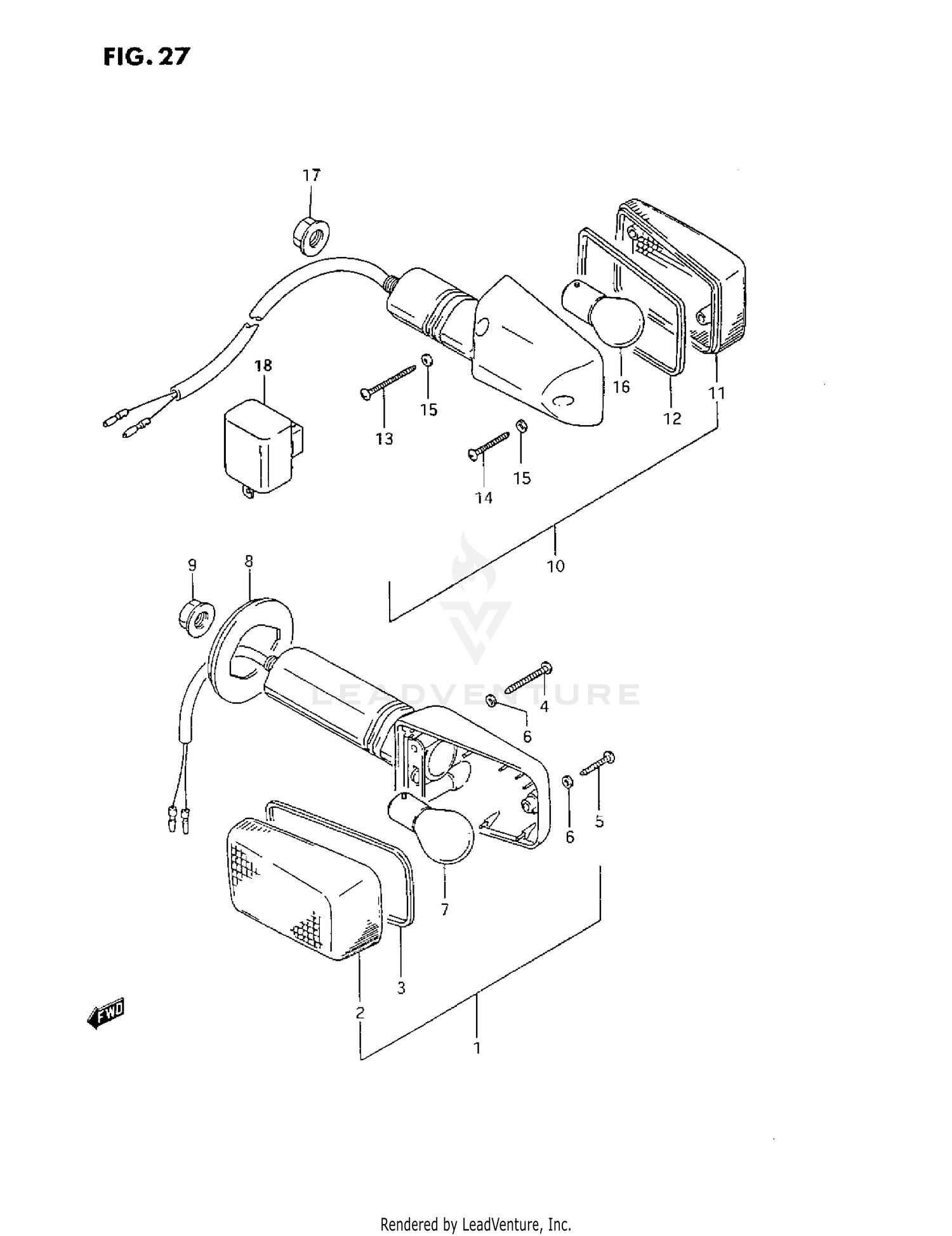 FIG. 27

17

18

13

15

16

12

11

14

15

10

9

8

LEADVENTURE

4

6

6

5

7

3

2

1

FWD

Rendered by LeadVenture, Inc.