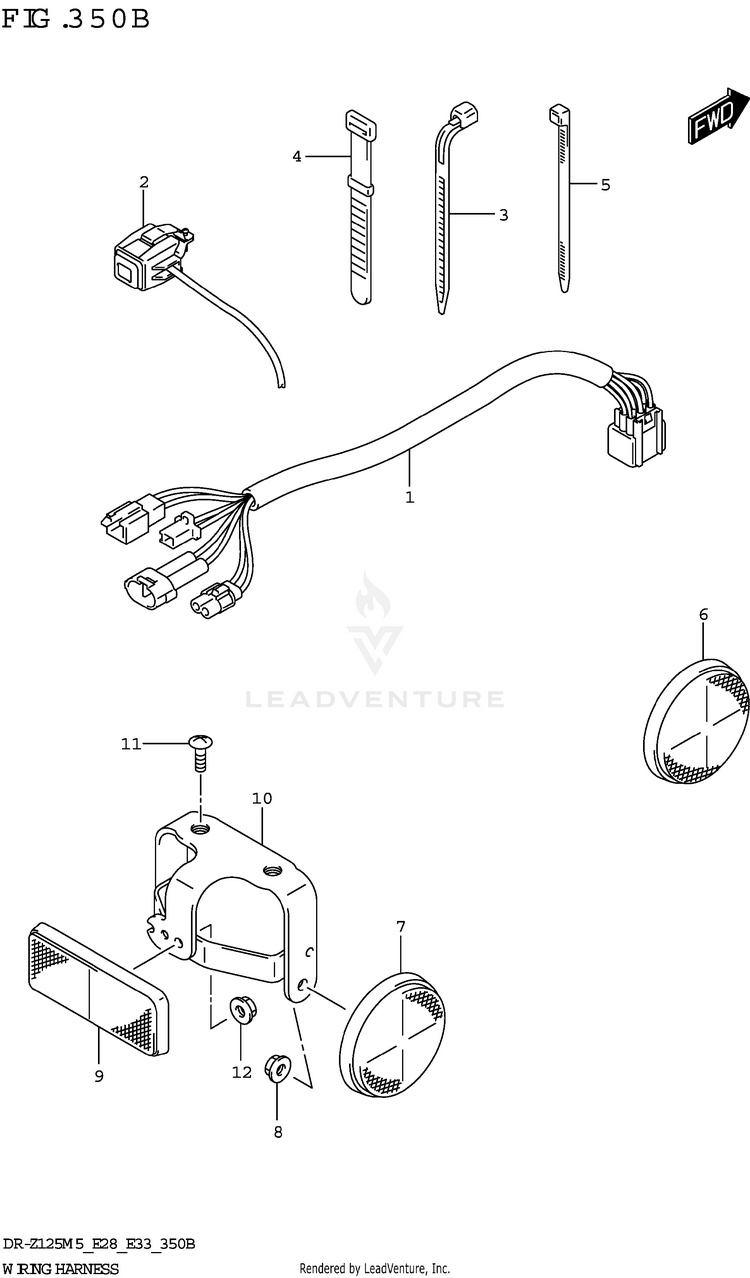 FIG .350B

FWD

4
2
3
5
1
6
LEADVENTURE
11
10
7
9
12
8

DR-Z125M5_E28_E33_350B
WIRING HARNESS
Rendered by LeadVenture, Inc.