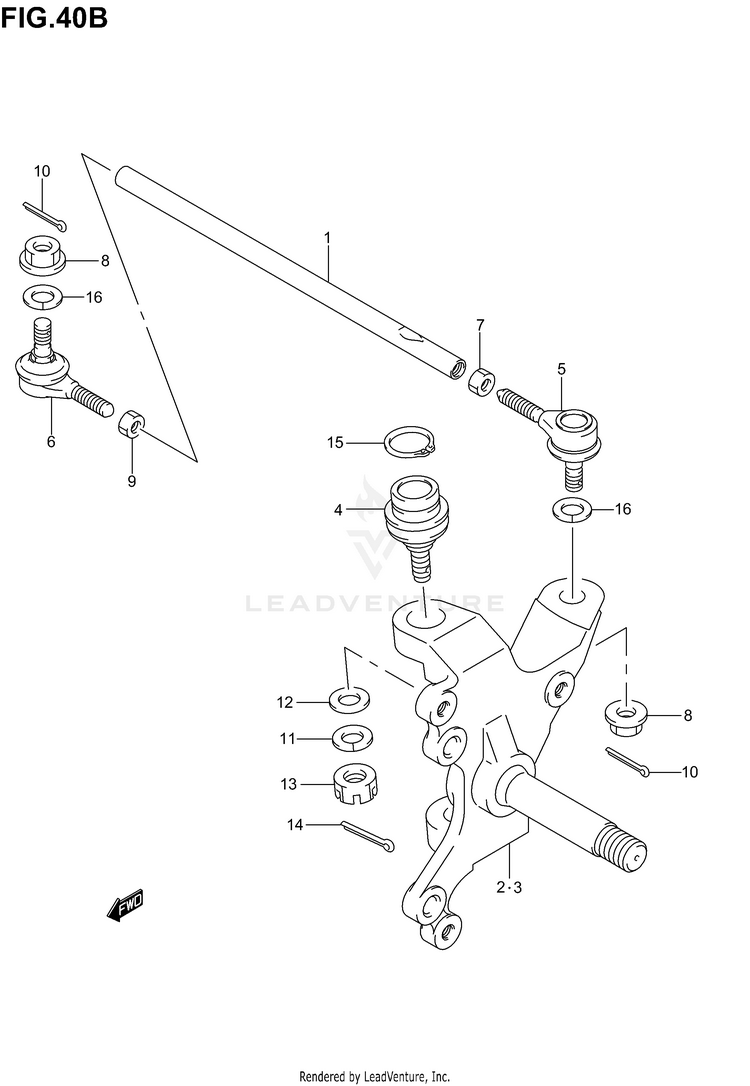 FIG.40B

10
8
16
6
9
1
7
5
15
4
16
LEADVENTURE
12
11
13
14
8
10
2·3
FWD

Rendered by LeadVenture, Inc.