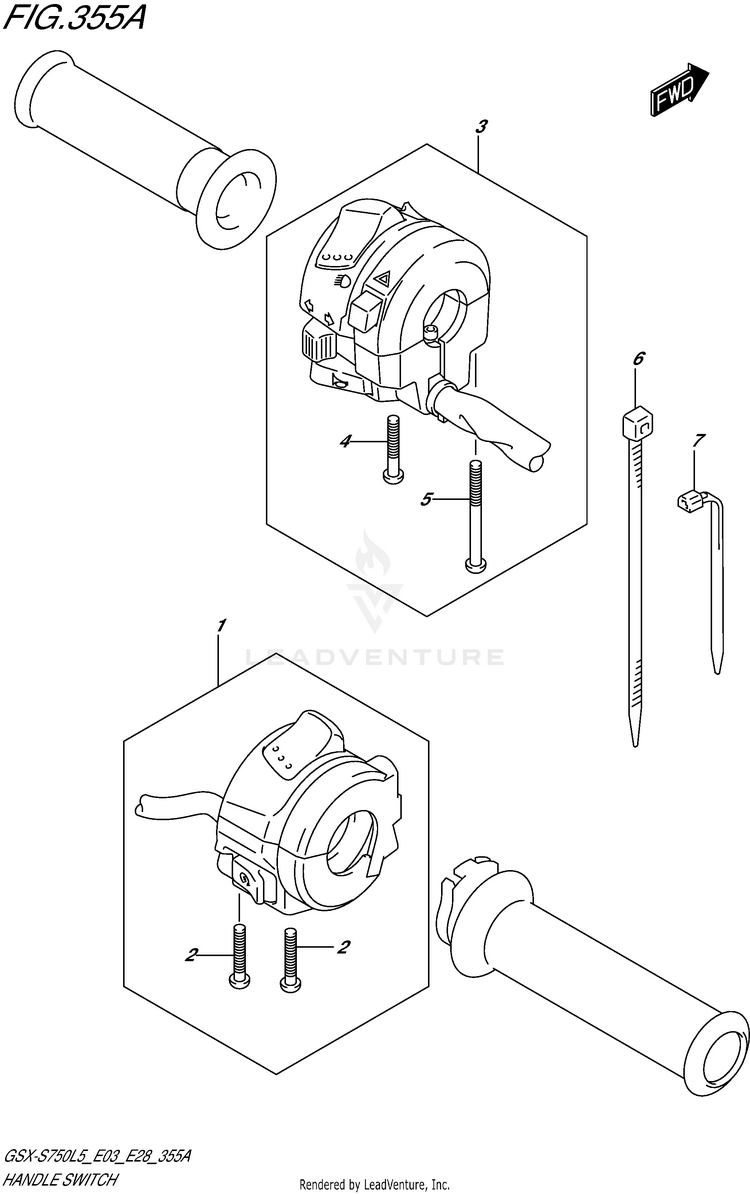 FIG.355A

FWD

3

4

5

6

7

LEADVENTURE

1

2

2

GSX-S750L5_E03_E28_355A
HANDLE SWITCH

Rendered by LeadVenture, Inc.