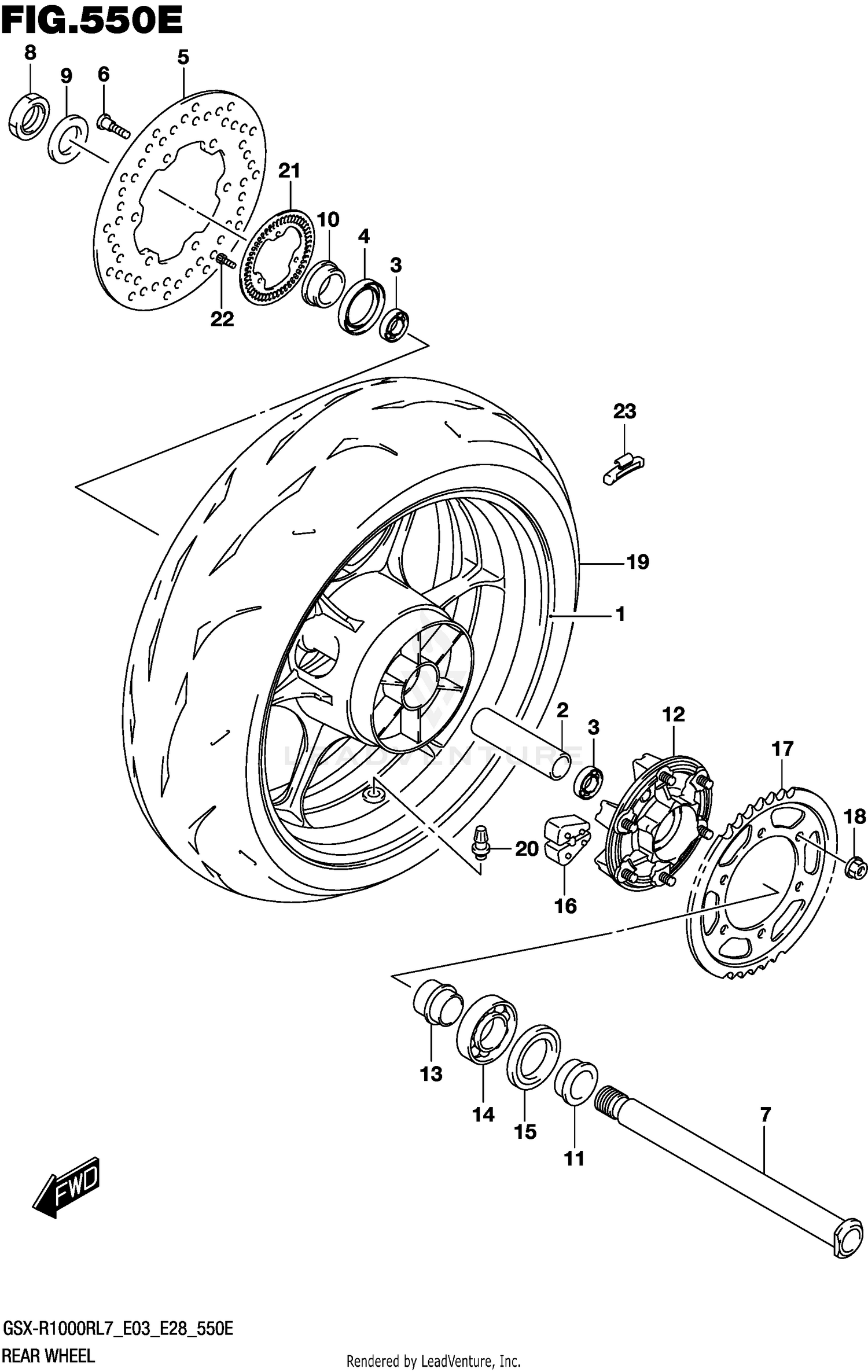 FIG.550E

8
9
6
5
21
10
4
3
22

23
19
1
2
3
12
17
18
20
16

13
14
15
11
7

FWD

LEADVENTURE

GSX-R1000RL7_E03_E28_550E
REAR WHEEL

Rendered by LeadVenture, Inc.