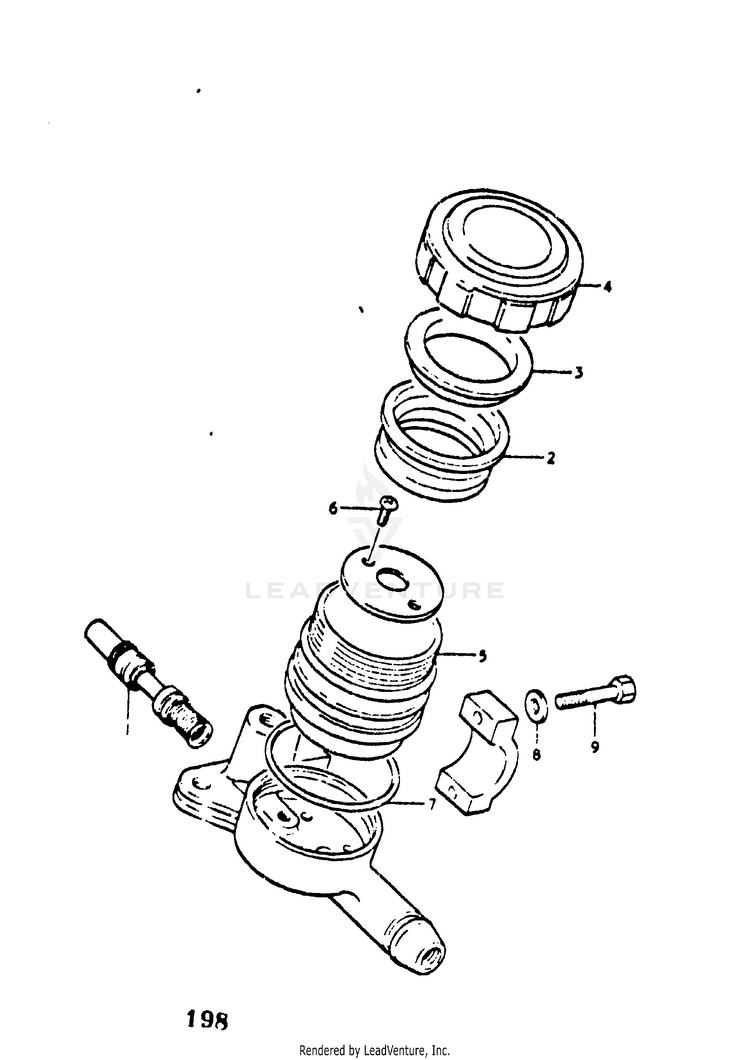 4
3
2
6
LEADVENTURE
5
1
8
9
7
198
Rendered by LeadVenture, Inc.