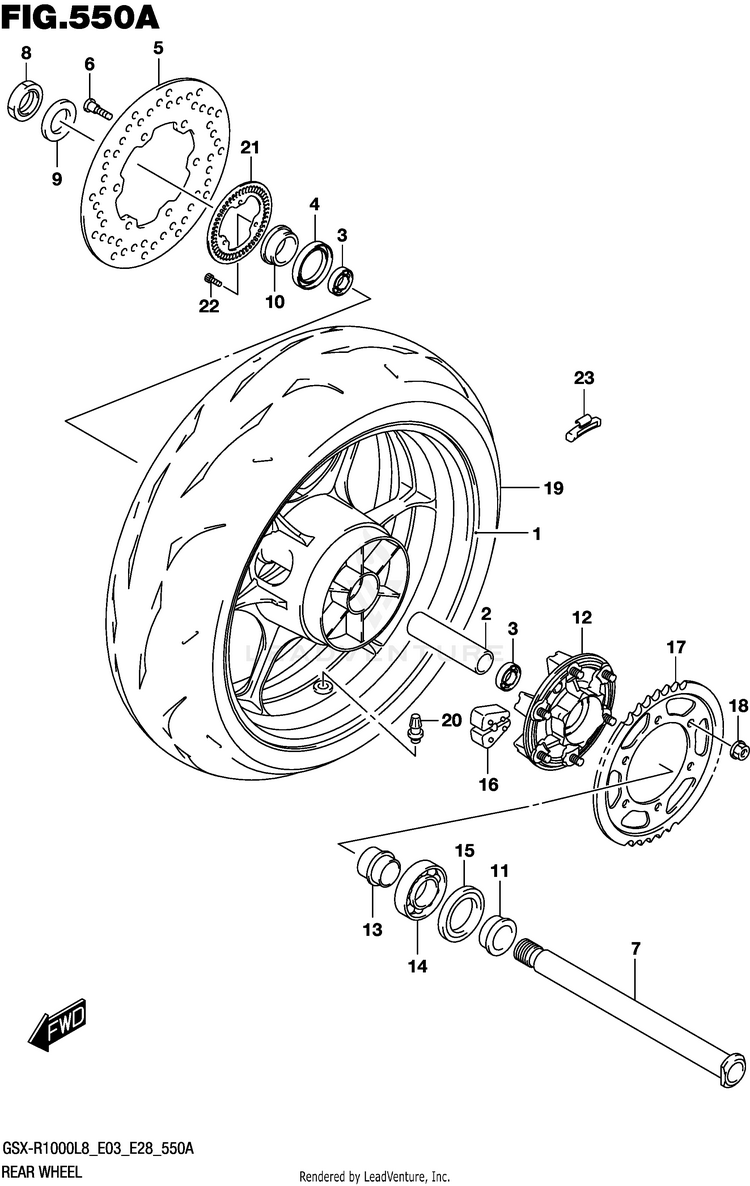 FIG.550A

8
6
5
9
21
4
3
22
10
23
19
1
2
3
12
17
18
20
16
15
11
13
14
7
FWD

GSX-R1000L8_E03_E28_550A
REAR WHEEL

Rendered by LeadVenture, Inc.