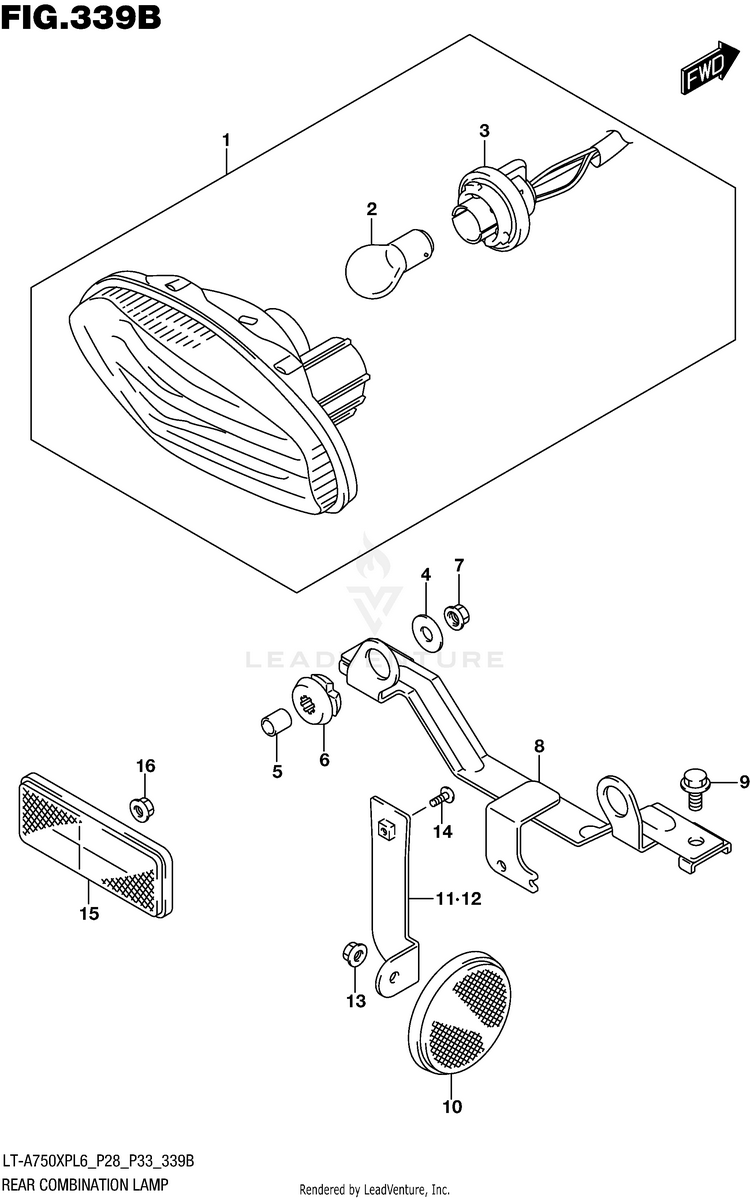 FIG.339B

FWD

1
2
3
4
7
LEADVENTURE
5
6
8
9
16
14
15
11·12
13
10

LT-A750XPL6_P28_P33_339B
REAR COMBINATION LAMP

Rendered by LeadVenture, Inc.