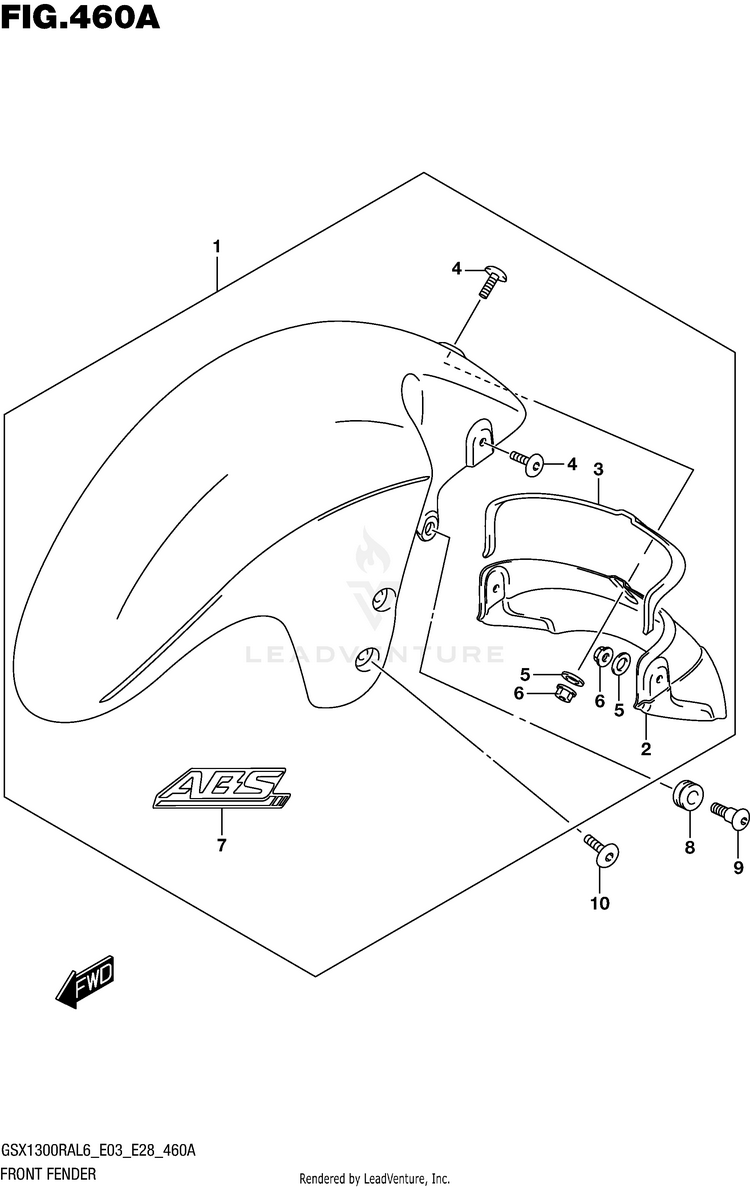 FIG.460A

1

4

4

3

LEADVENTURE

5

6

6

5

2

ABS

7

8

9

10

FWD

GSX1300RAL6_E03_E28_460A
FRONT FENDER

Rendered by LeadVenture, Inc.