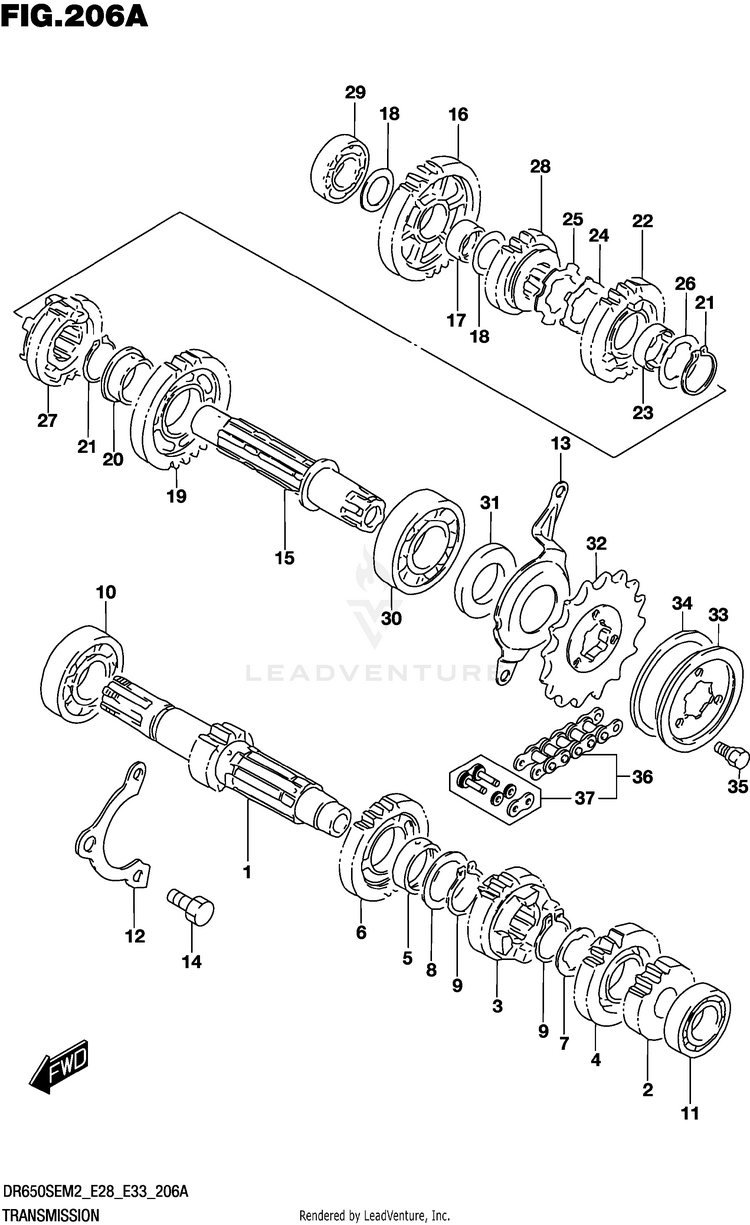 FIG.206A

29
18
16
28
25
24
22
26
21
17
18
23
27
21
20
19
15
13
31
32
30
34
33
10
LEADVENTURE
36
37
35
1
12
14
6
5
8
9
3
9
7
4
2
11
FWD

DR650SEM2_E28_E33_206A
TRANSMISSION
Rendered by LeadVenture, Inc.