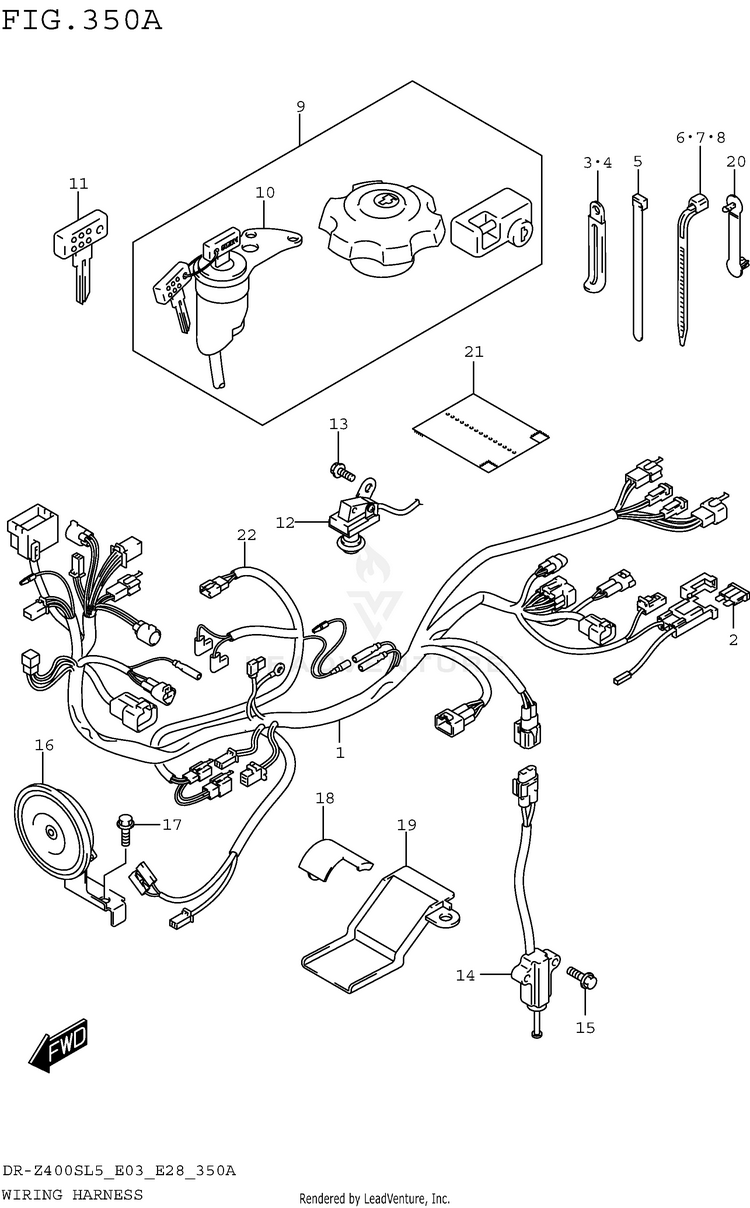 FIG.350A

9
11
10
3·4
5
6·7·8
20
21
13
12
22
2
1
16
17
18
19
14
15
FWD

DR-Z400SL5_E03_E28_350A
WIRING HARNESS
Rendered by LeadVenture, Inc.