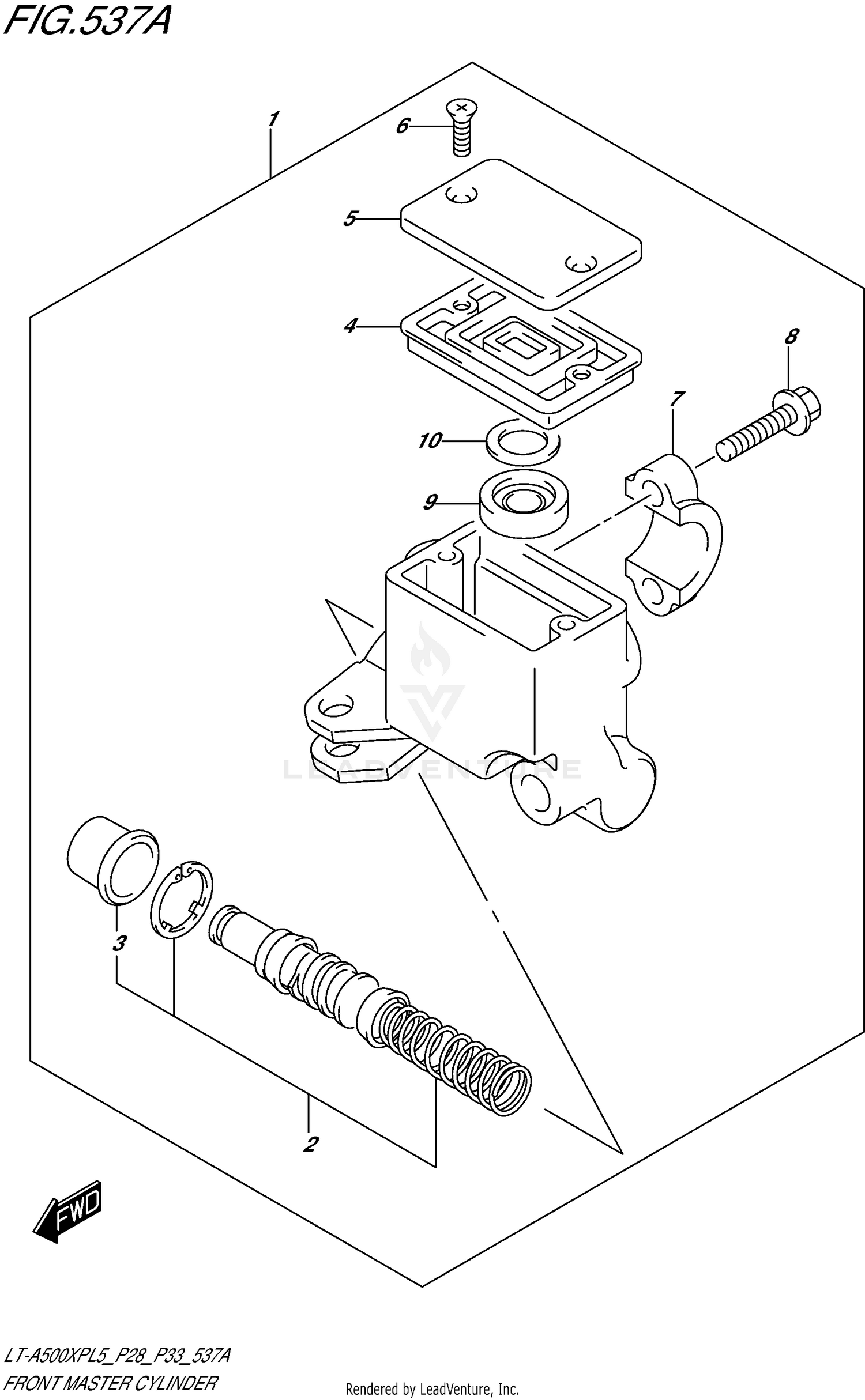 FIG.537A

1
6
5
4
8
7
10
9

LEADVENTURE

3
2

FWD

LT-A500XPL5_P28_P33_537A
FRONT MASTER CYLINDER

Rendered by LeadVenture, Inc.