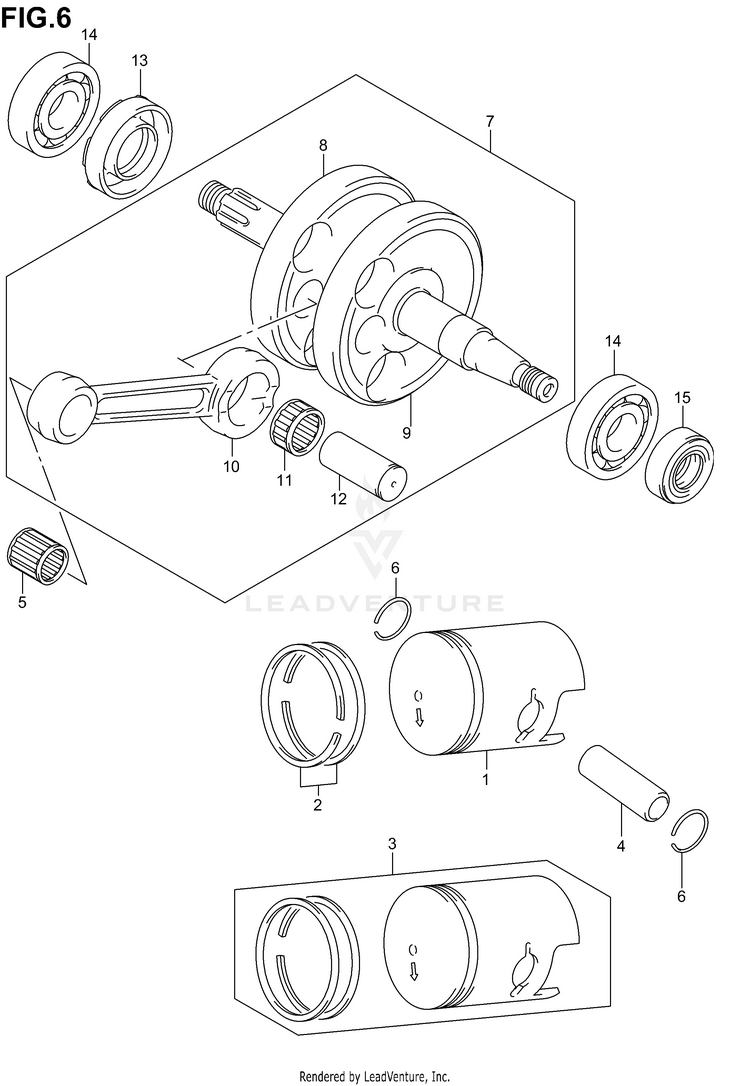 FIG.6

14

13

7

8

14

15

9

10

11

12

5

6

LEADVENTURE

2

1

4

6

3

Rendered by LeadVenture, Inc.