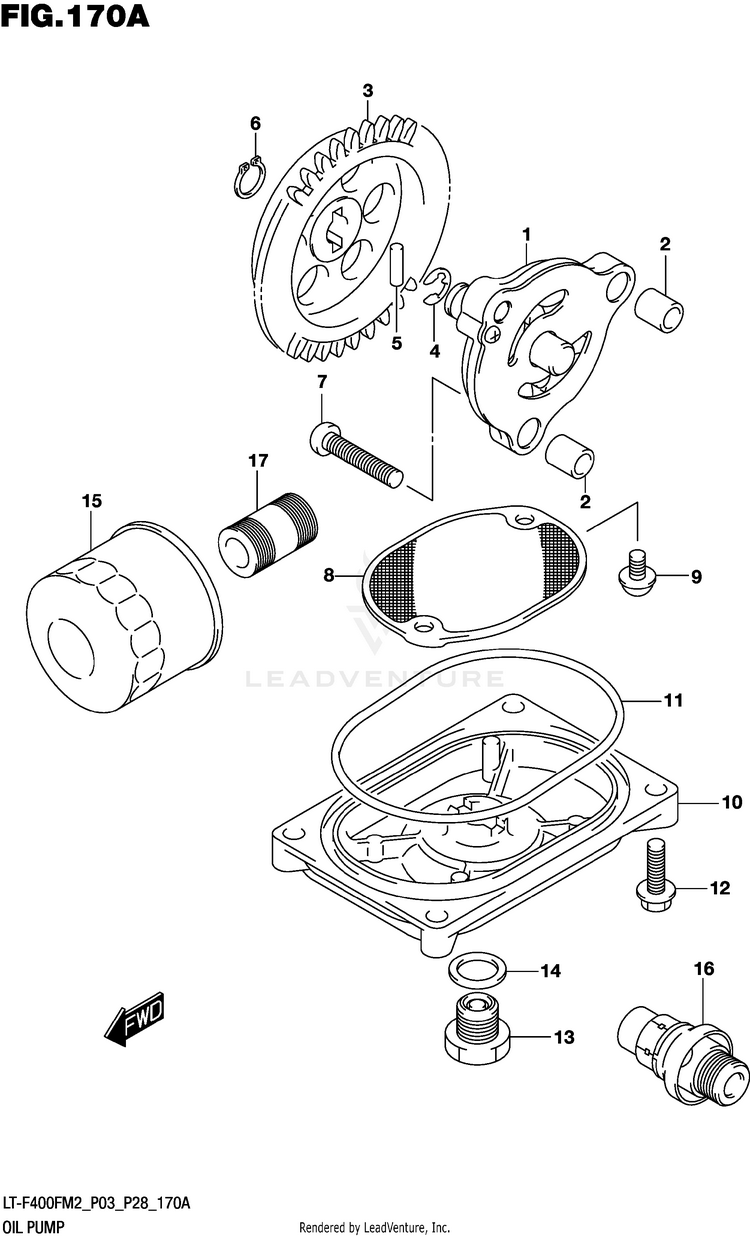 FIG.170A

3
6
1
2
5
4
7
17
2
15
8
9
LEADVENTURE
11
10
12
14
16
FWD
13

LT-F400FM2_P03_P28_170A
OIL PUMP
Rendered by LeadVenture, Inc.